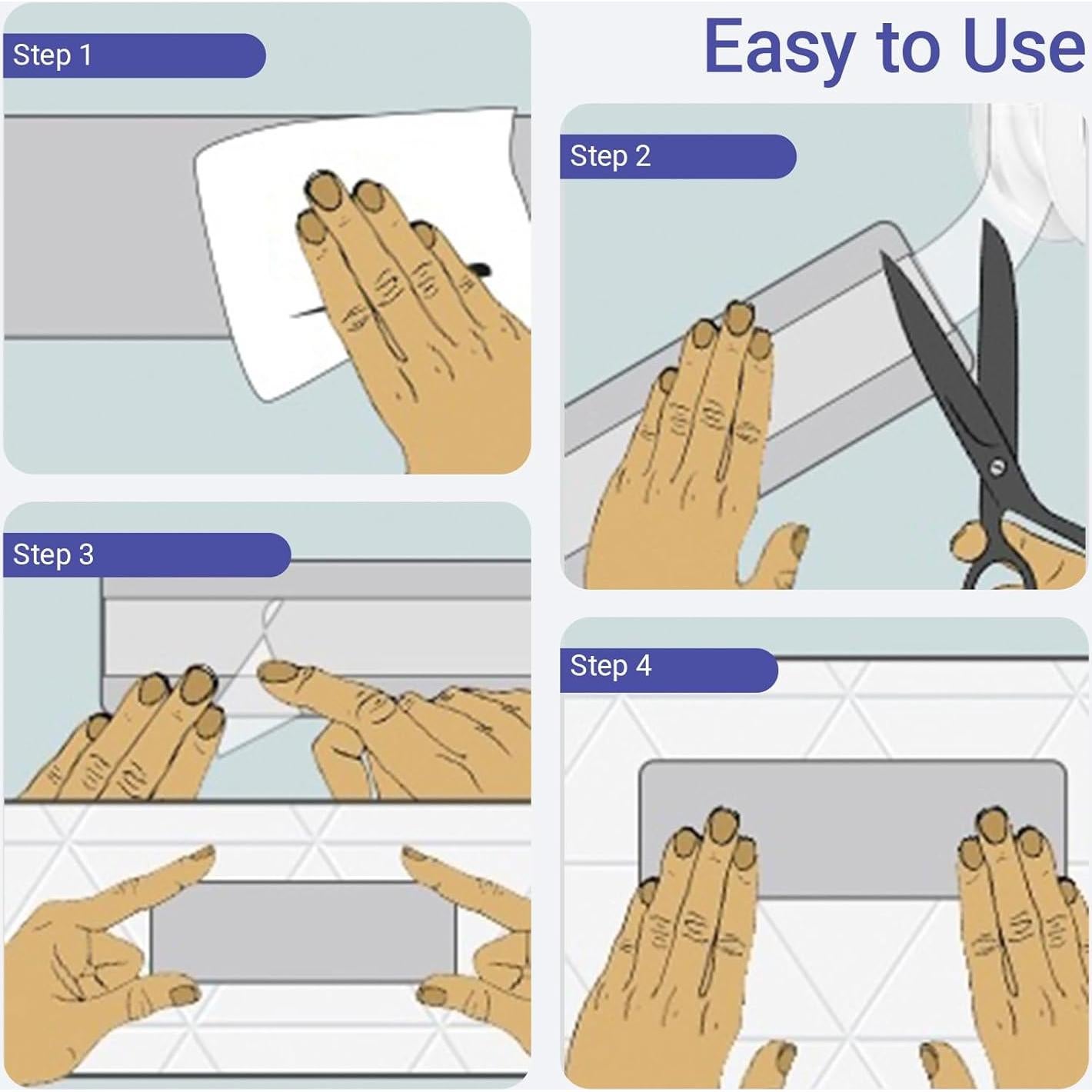 Easy to Use

Step 1

Step 2

Step 3

Step 4