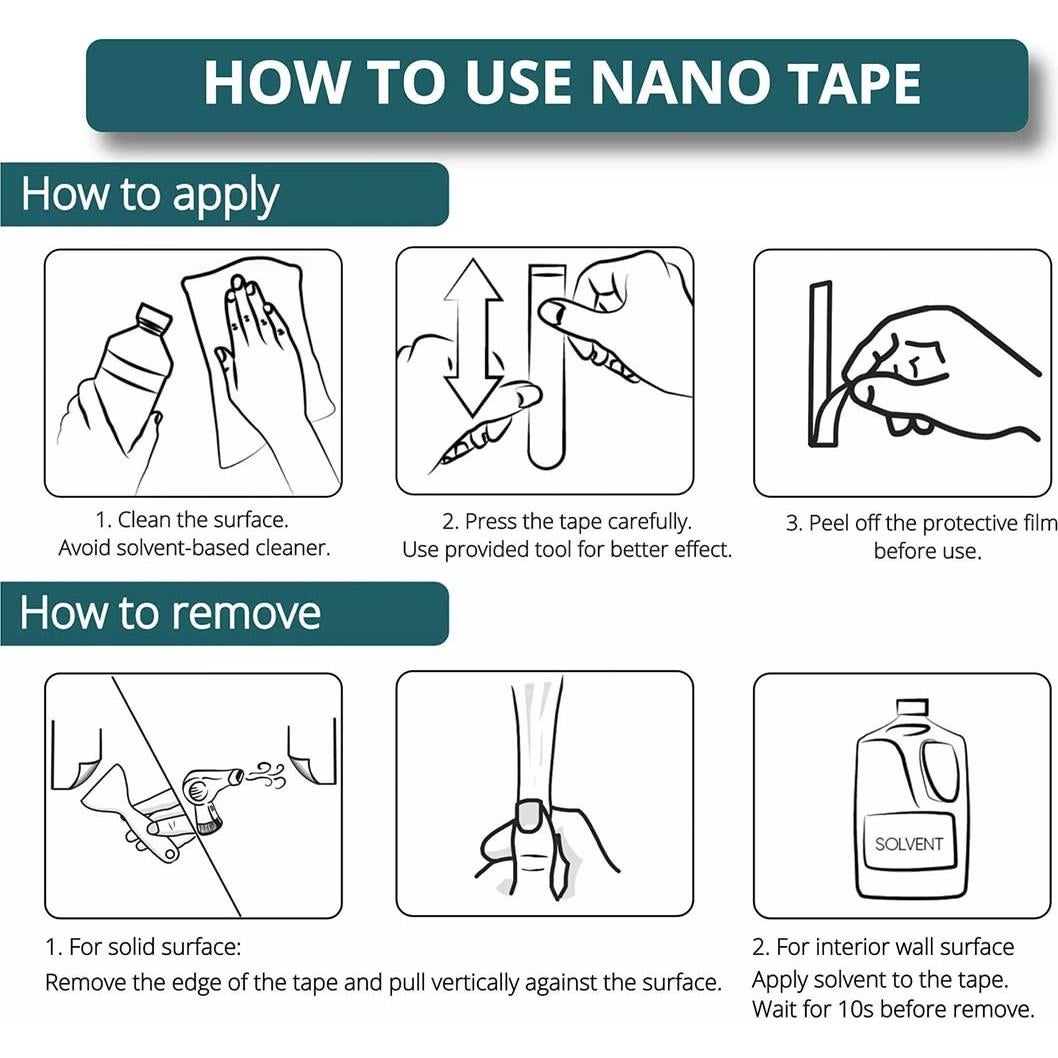 HOW TO USE NANO TAPE

How to apply

1. Clean the surface.
Avoid solvent-based cleaner.

2. Press the tape carefully.
Use provided tool for better effect.

3. Peel off the protective film before use.

How to remove

SOLVENT

1. For solid surface:
Remove the edge of the tape and pull vertically against the surface.

2. For interior wall surface
Apply solvent to the tape.
Wait for 10s before remove.