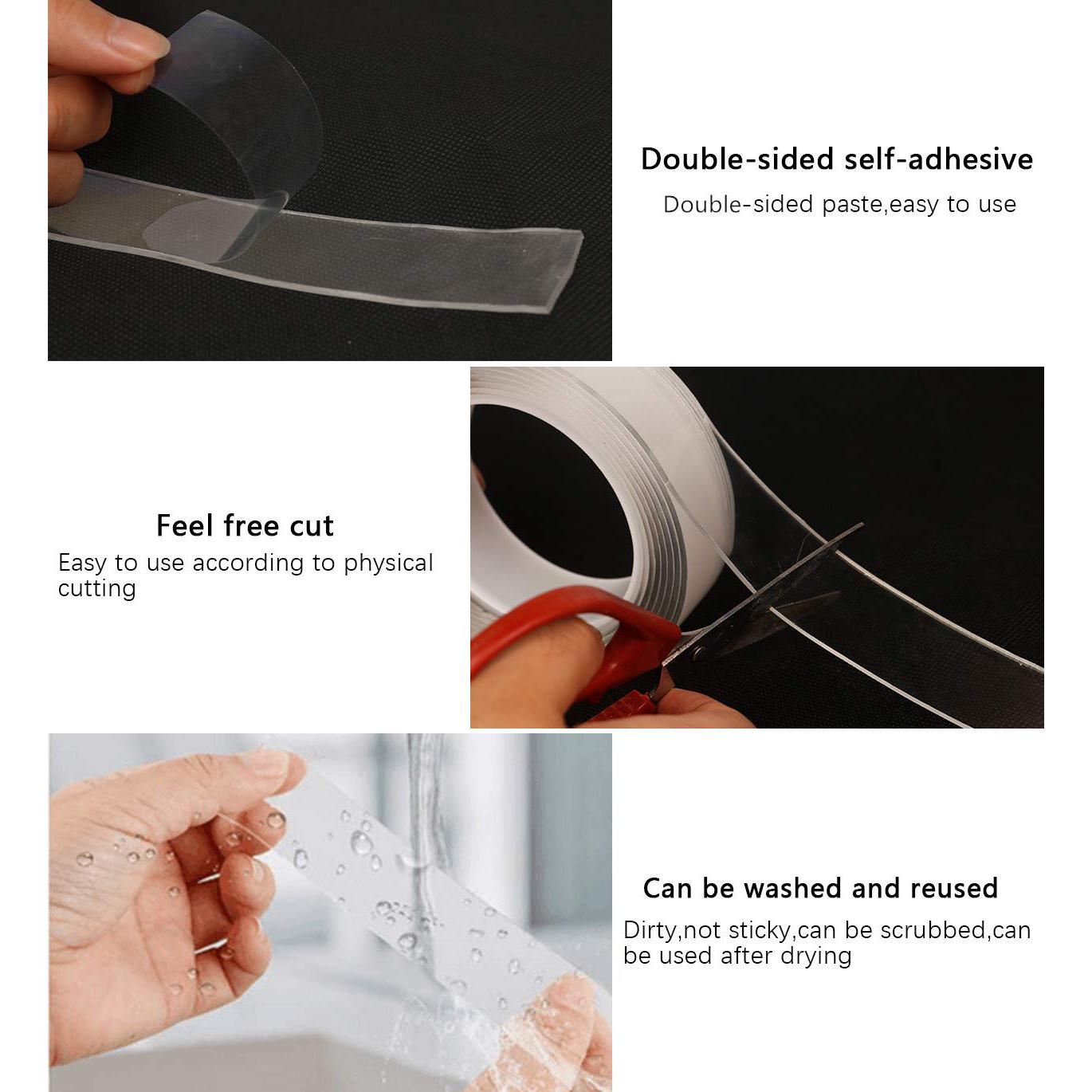 Double-sided self-adhesive

Double-sided paste,easy to use

Feel free cut

Easy to use according to physical cutting

Can be washed and reused

Dirty,not sticky,can be scrubbed,can be used after drying