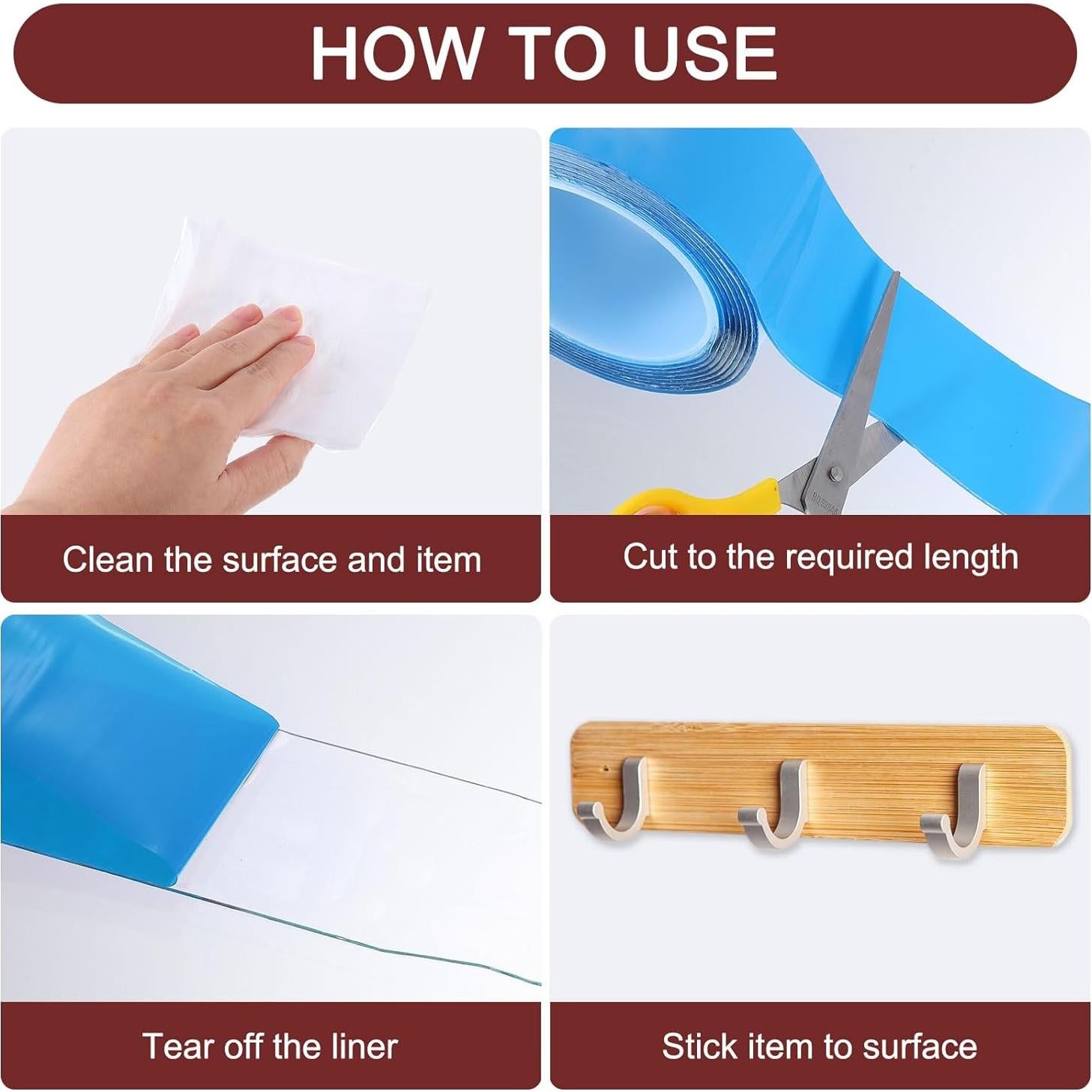 HOW TO USE

Clean the surface and item

Cut to the required length

Tear off the liner

Stick item to surface