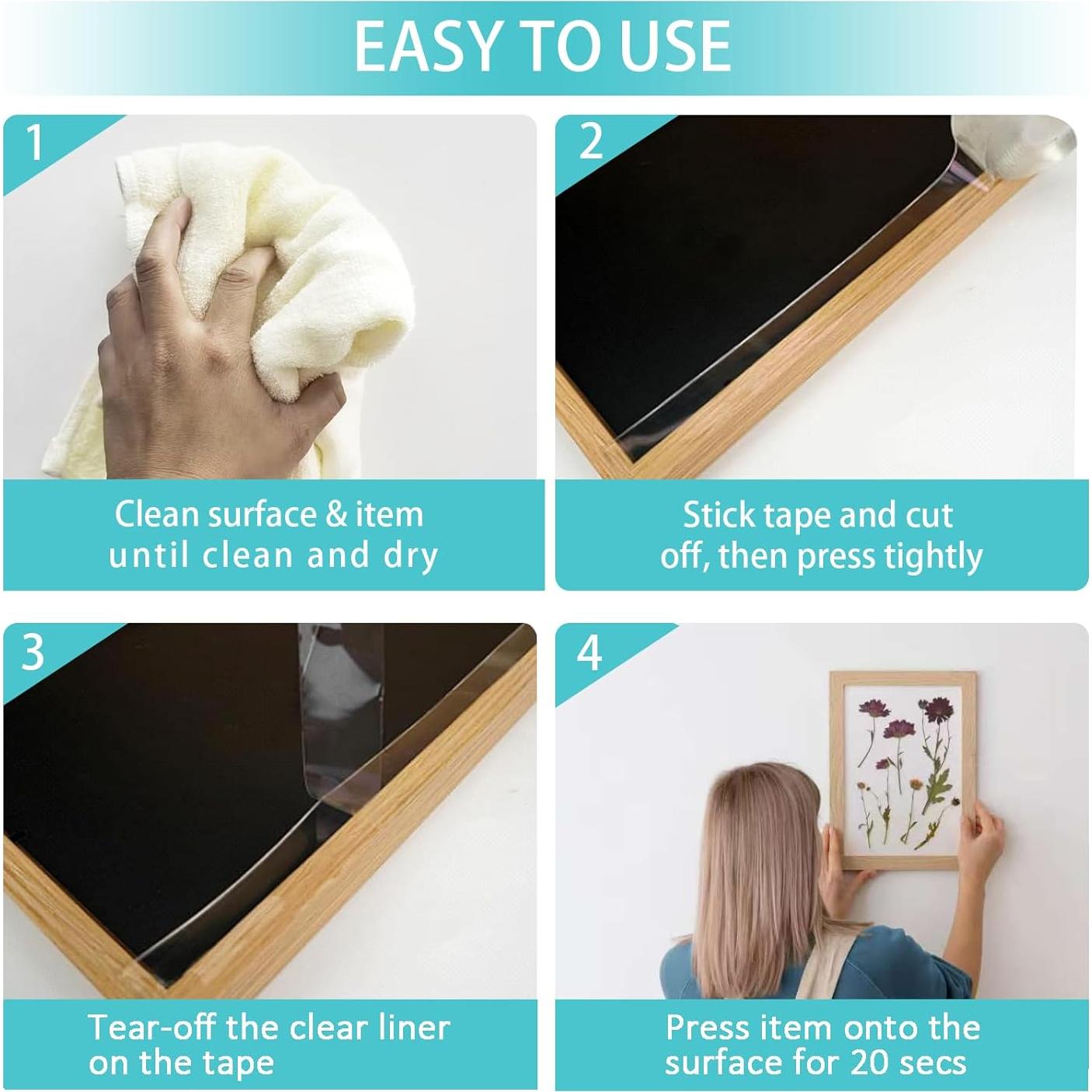 EASY TO USE

1

Clean surface & item until clean and dry

2

Stick tape and cut off, then press tightly

3

Tear-off the clear liner on the tape

4

Press item onto the surface for 20 secs