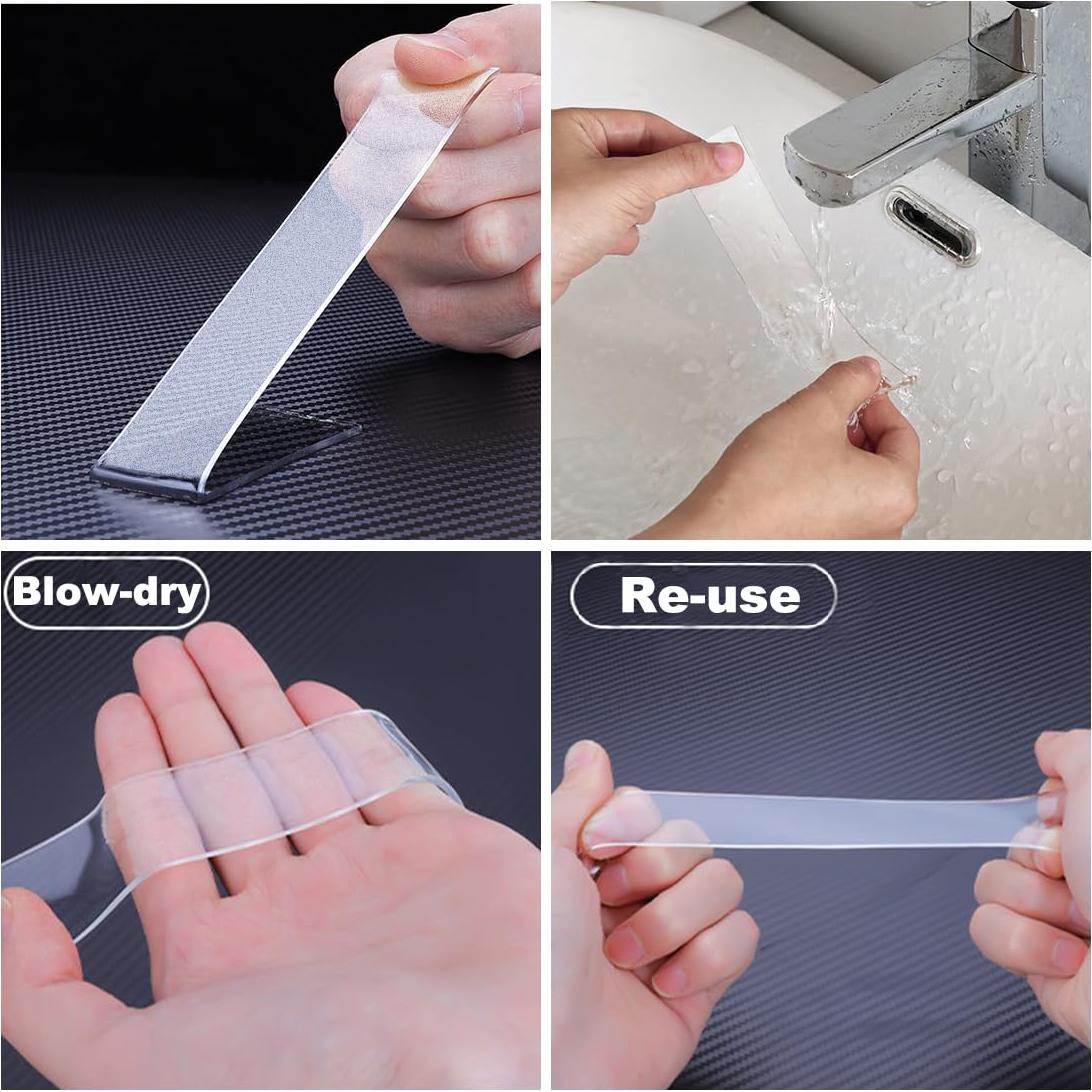 Blow-dry

Re-use