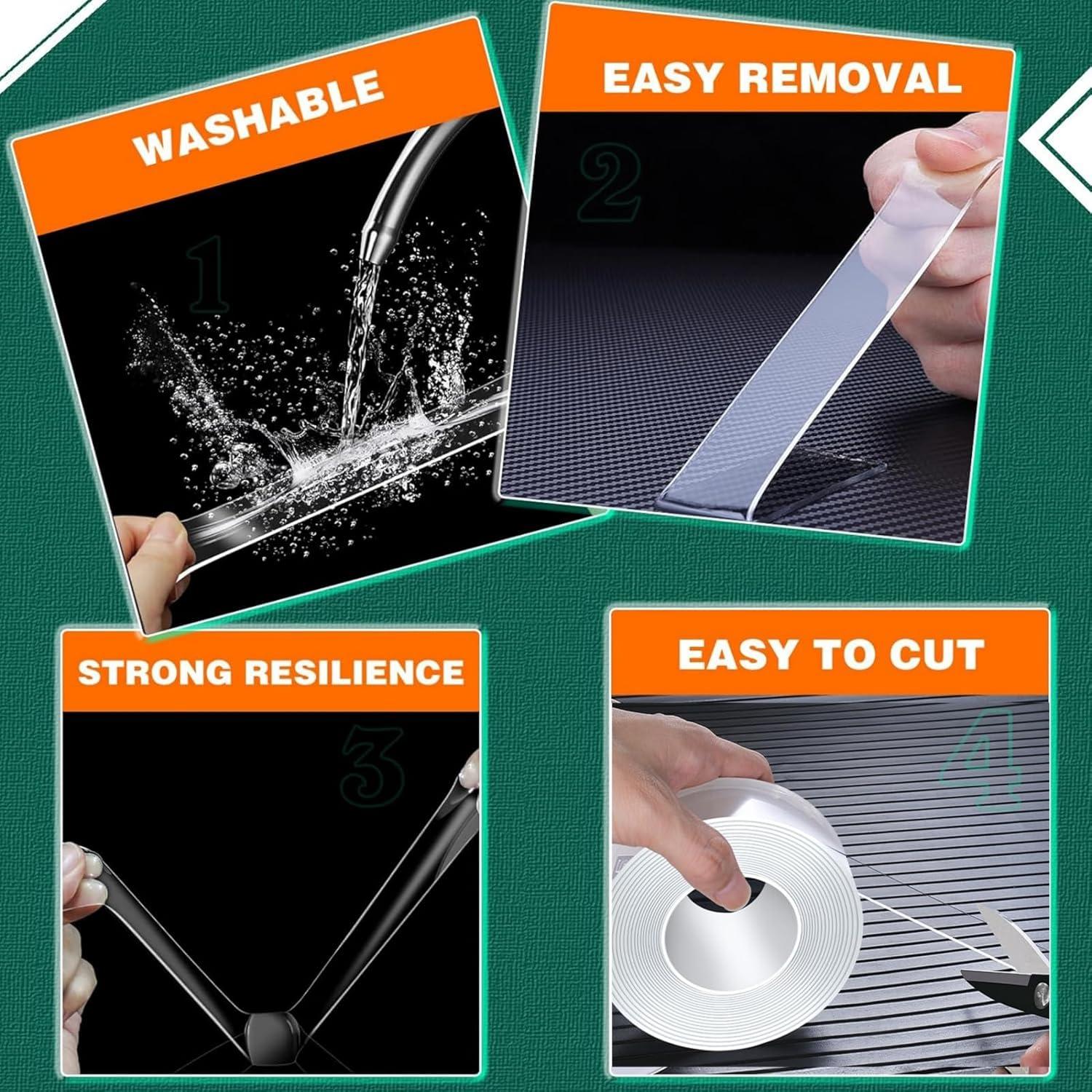 WASHABLE

1

EASY REMOVAL

2

STRONG RESILIENCE

3

EASY TO CUT

4