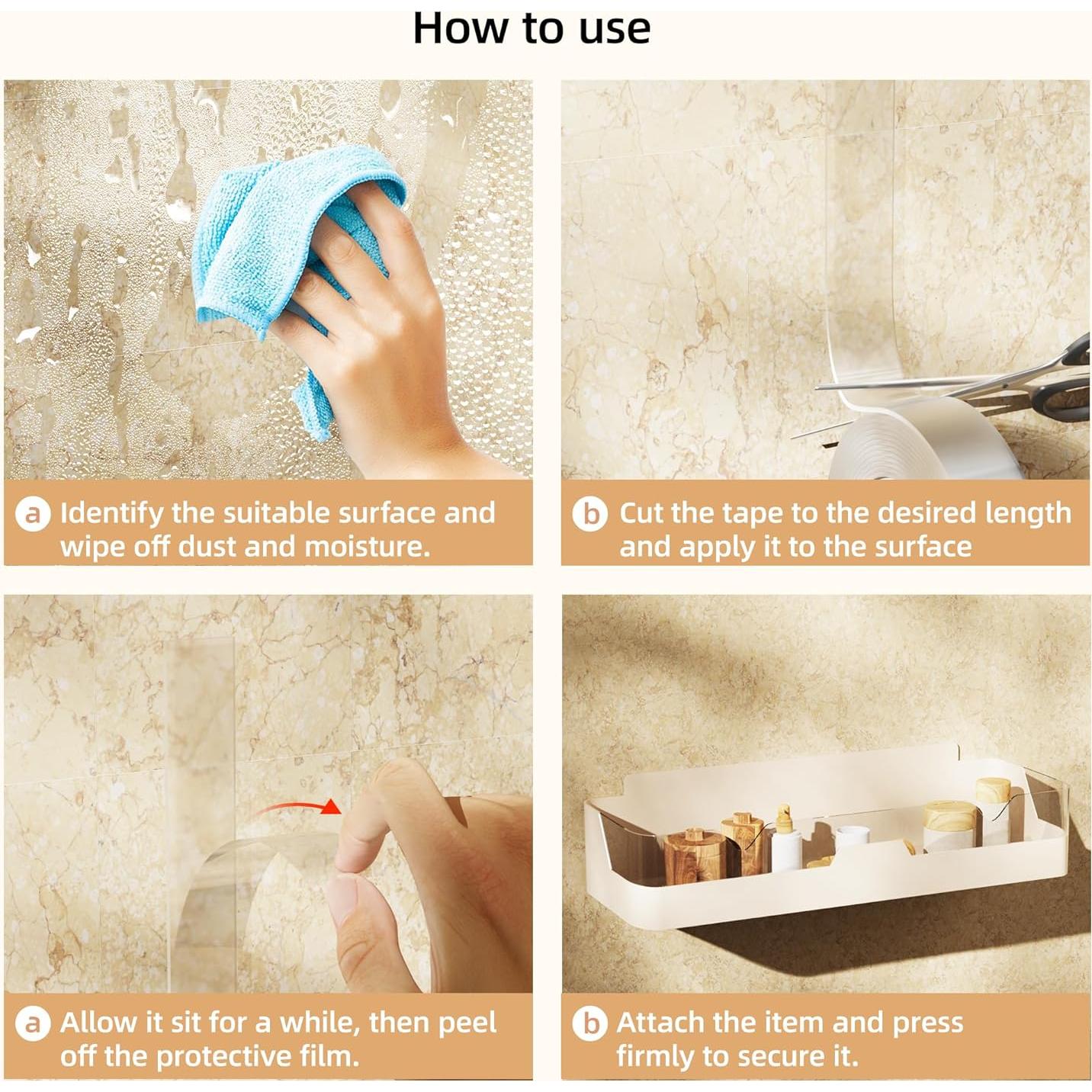 How to use

a Identify the suitable surface and wipe off dust and moisture.

b Cut the tape to the desired length and apply it to the surface

a Allow it sit for a while, then peel off the protective film.

b Attach the item and press firmly to secure it.