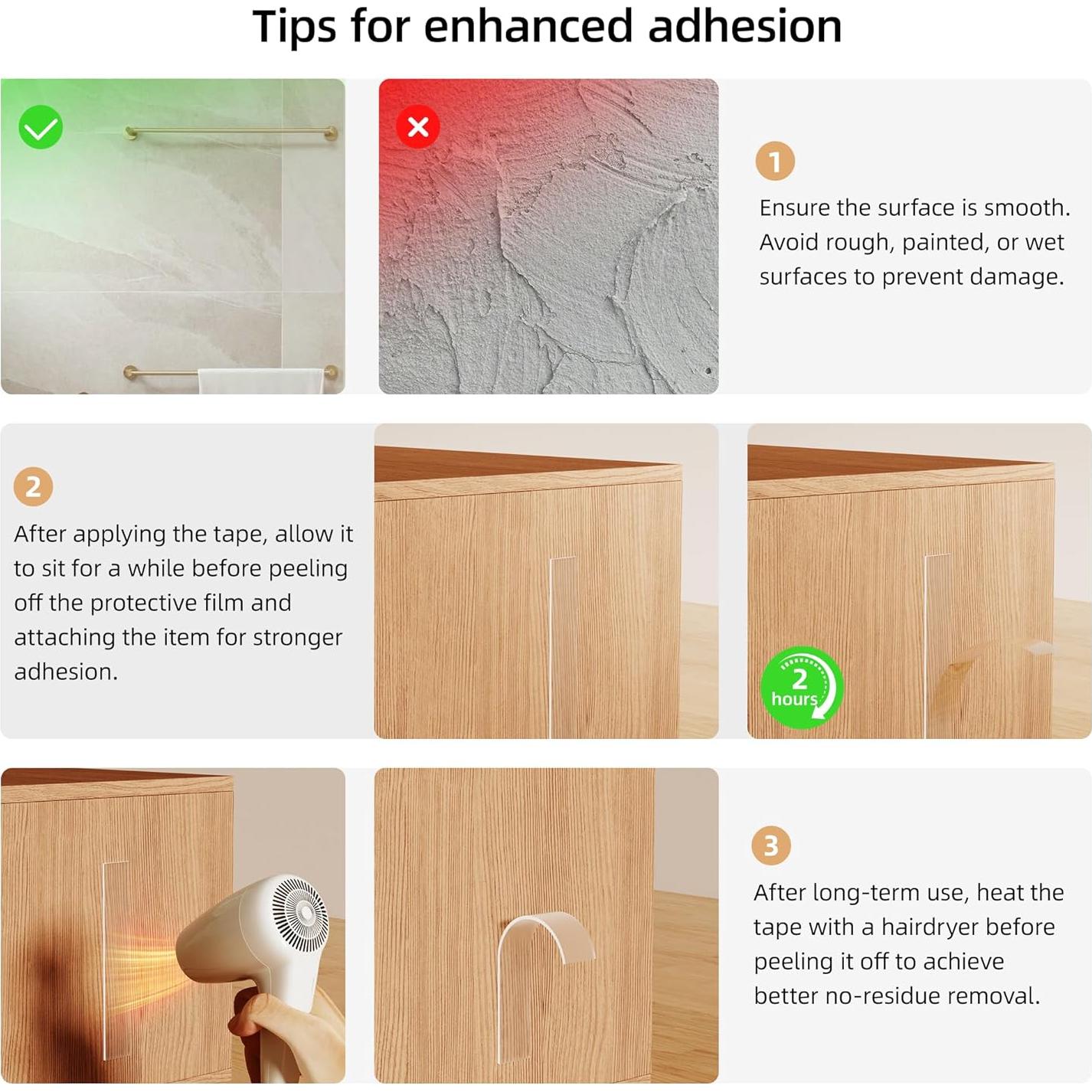 Tips for enhanced adhesion

1

Ensure the surface is smooth. Avoid rough, painted, or wet surfaces to prevent damage.

2

After applying the tape, allow it to sit for a while before peeling off the protective film and attaching the item for stronger adhesion.

2 hours

3

After long-term use, heat the tape with a hairdryer before peeling it off to achieve better no-residue removal.