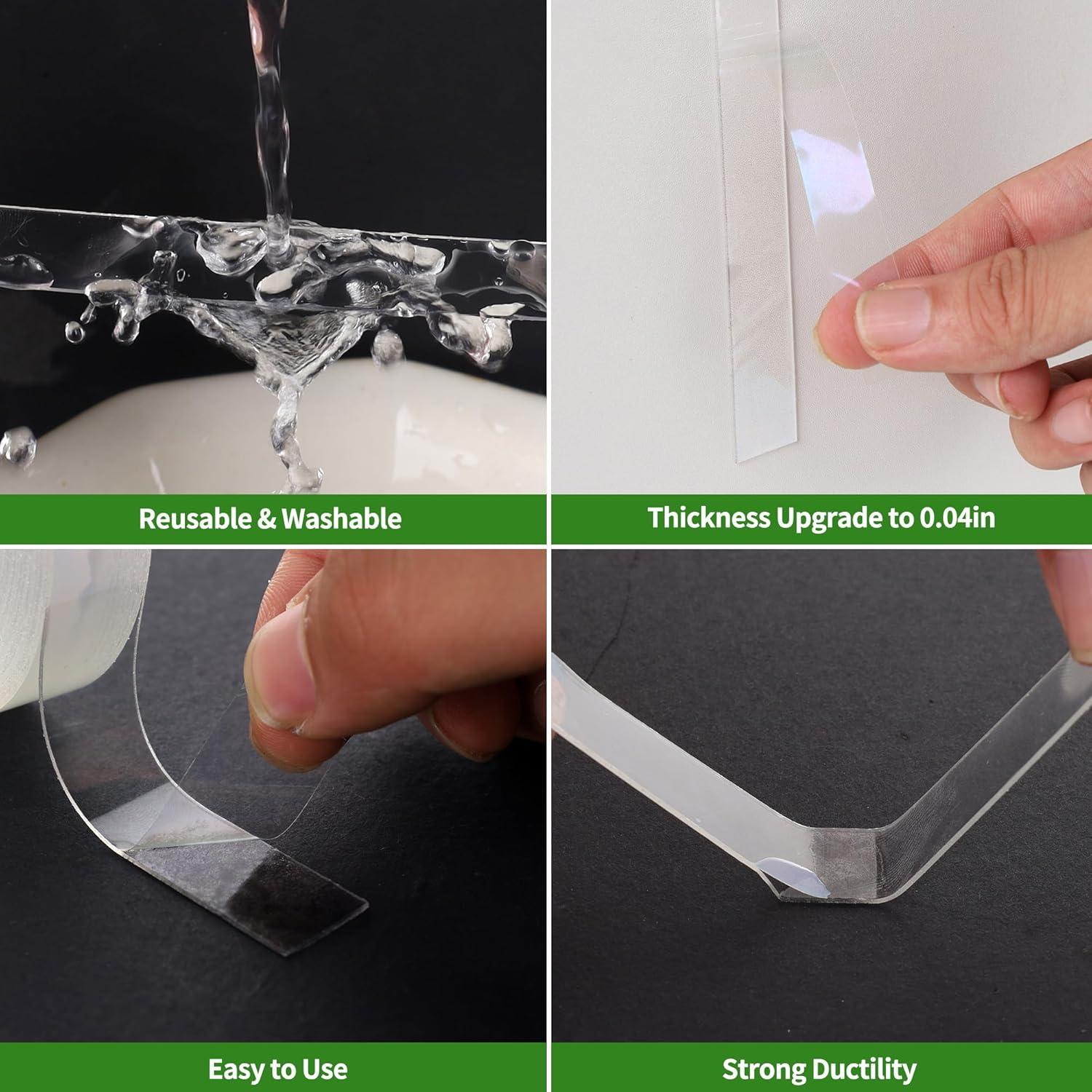 Reusable & Washable

Thickness Upgrade to 0.04in

Easy to Use

Strong Ductility