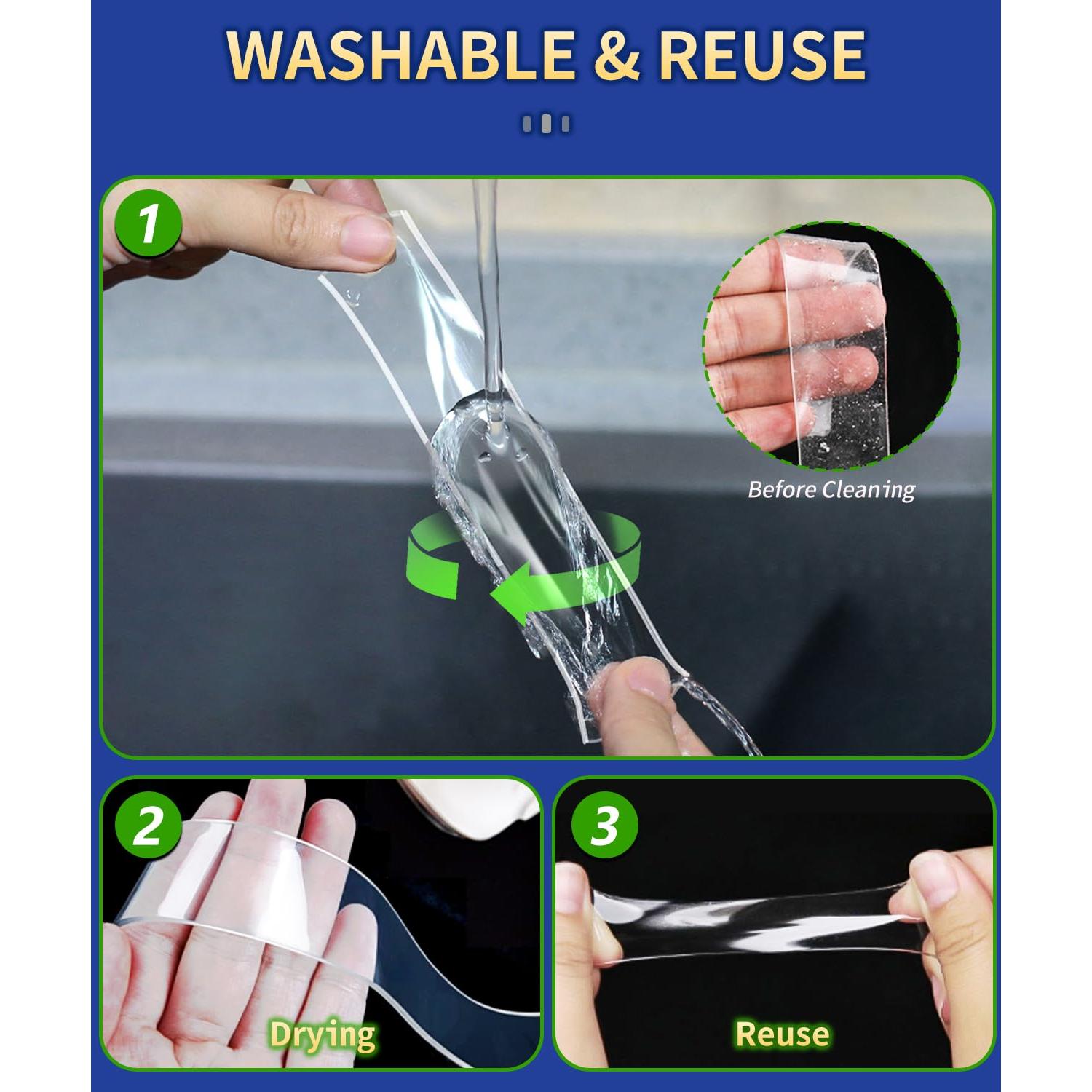 WASHABLE & REUSE

1

Before Cleaning

2

Drying

3

Reuse