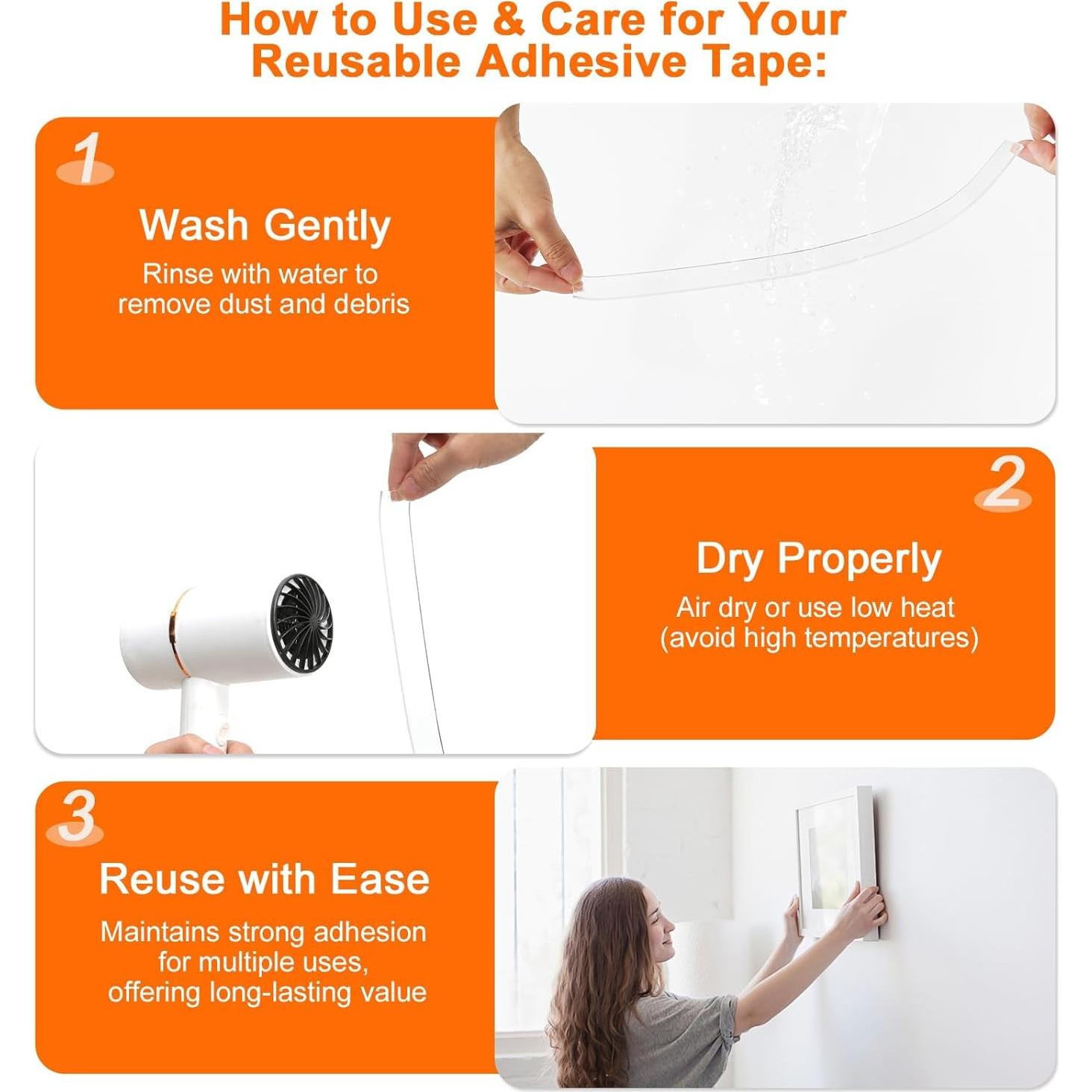 How to Use & Care for Your Reusable Adhesive Tape:

1

Wash Gently

Rinse with water to remove dust and debris

2

Dry Properly

Air dry or use low heat (avoid high temperatures)

3

Reuse with Ease

Maintains strong adhesion for multiple uses, offering long-lasting value