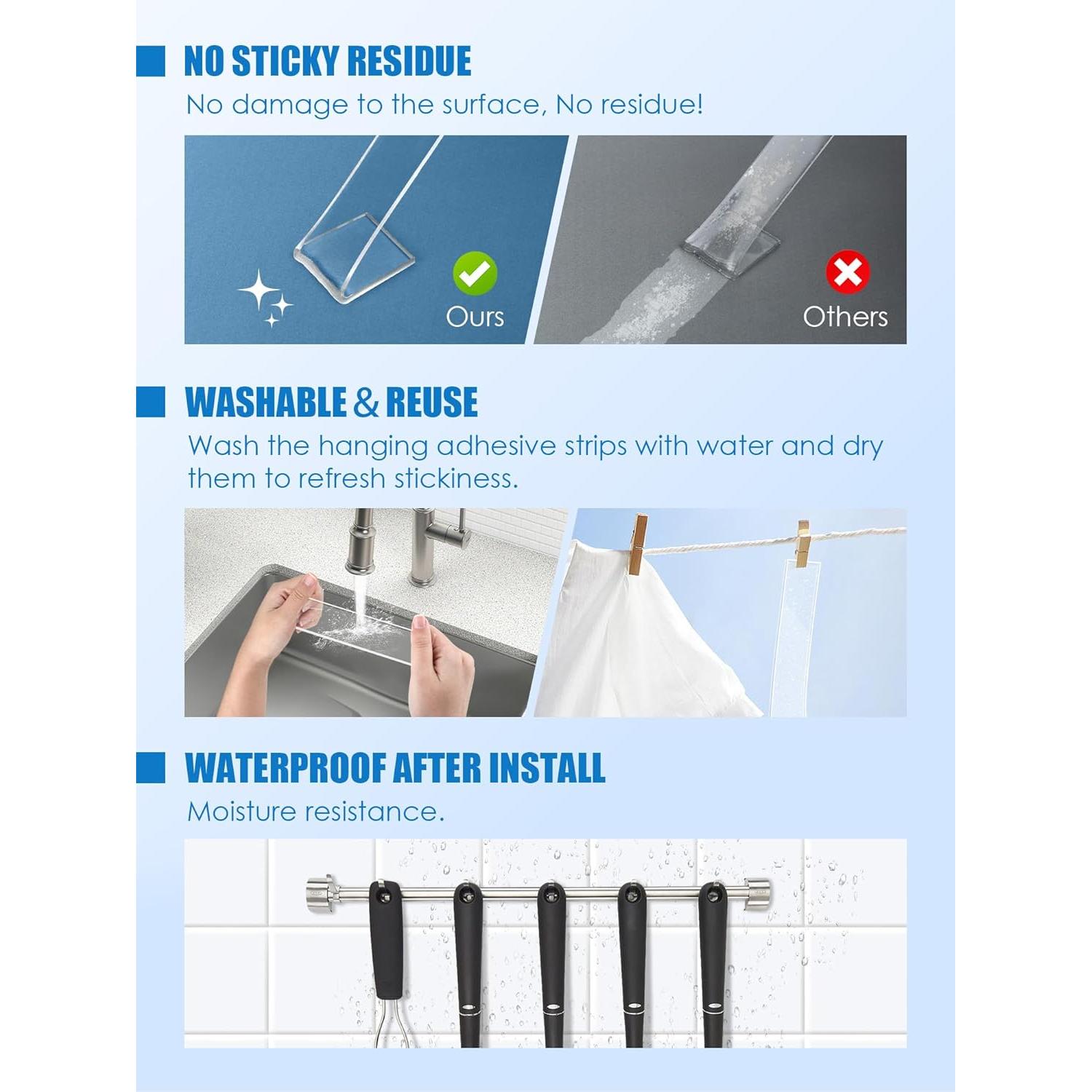 NO STICKY RESIDUE

No damage to the surface, No residue!

Ours

Others

WASHABLE & REUSE

Wash the hanging adhesive strips with water and dry them to refresh stickiness.

WATERPROOF AFTER INSTALL

Moisture resistance.