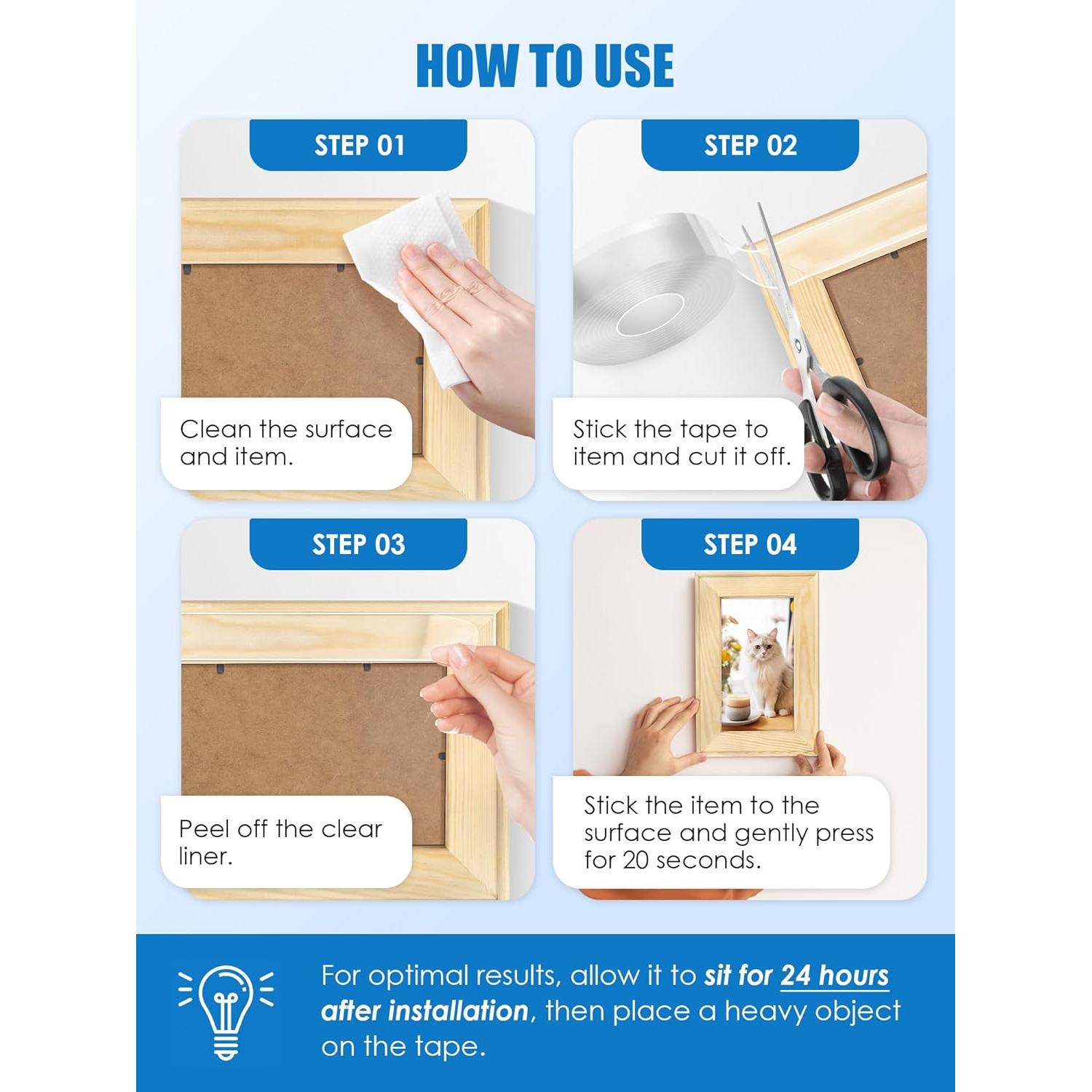 HOW TO USE

STEP 01

Clean the surface and item.

STEP 02

Stick the tape to item and cut it off.

STEP 03

Peel off the clear liner.

STEP 04

Stick the item to the surface and gently press for 20 seconds.

For optimal results, allow it to sit for 24 hours after installation, then place a heavy object on the tape.