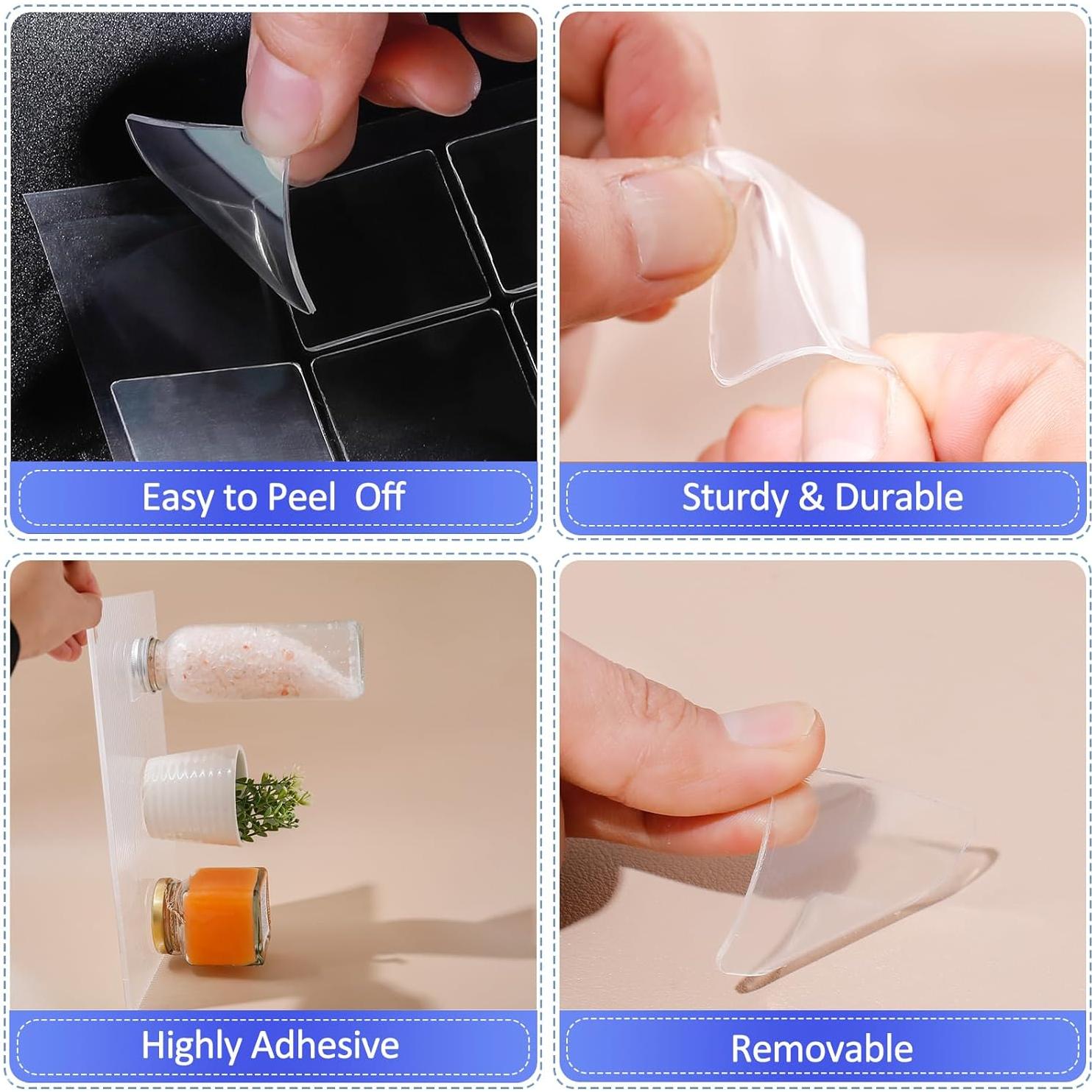 Easy to Peel  Off

Sturdy & Durable

Highly Adhesive

Removable