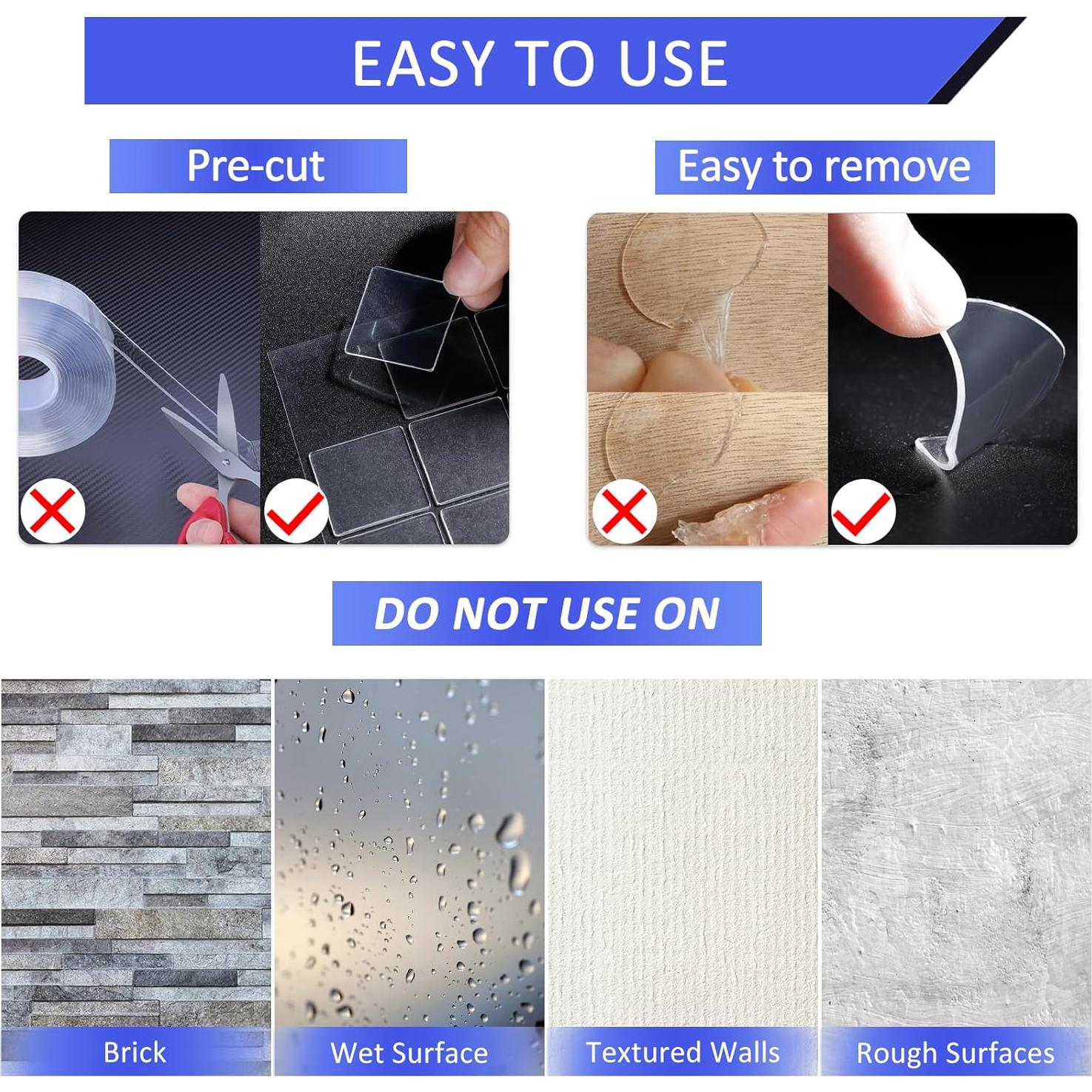 EASY TO USE

Pre-cut

Easy to remove

DO NOT USE ON

Brick

Wet Surface

Textured Walls

Rough Surfaces