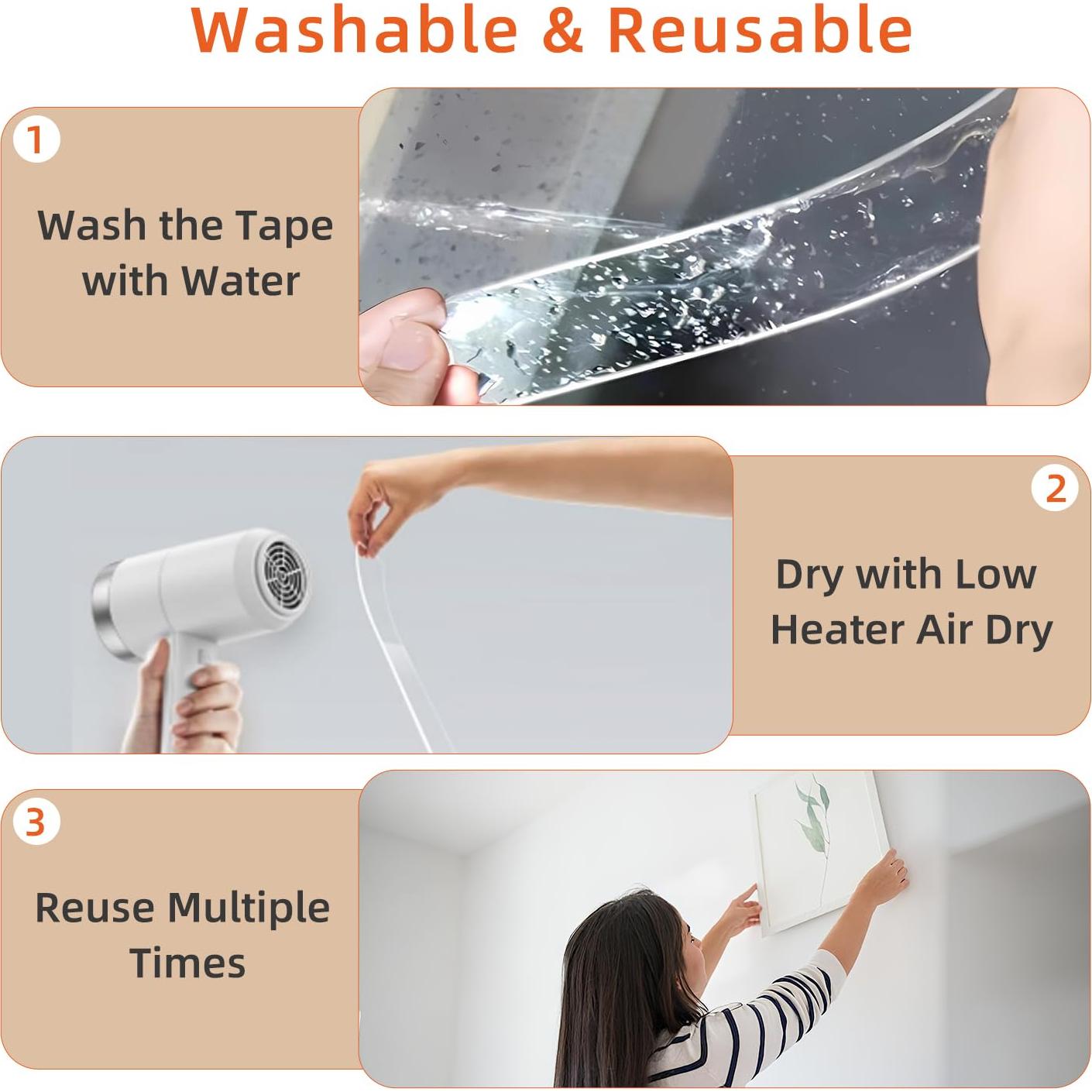 Washable & Reusable

1

Wash the Tape with Water

2

Dry with Low Heater Air Dry

3

Reuse Multiple Times