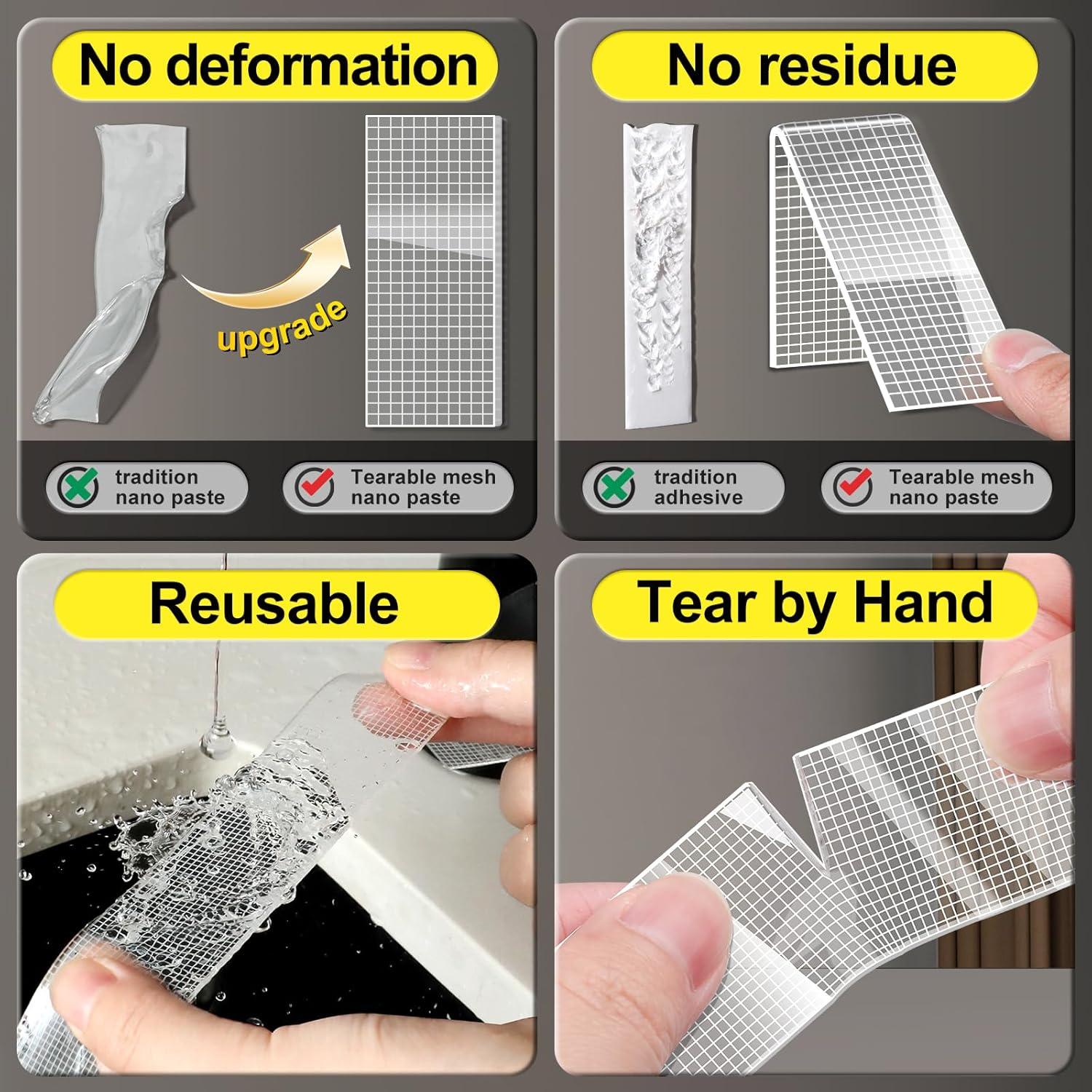 No deformation

upgrade

tradition nano paste

Tearable mesh nano paste

No residue

tradition adhesive

Tearable mesh nano paste

Reusable

Tear by Hand