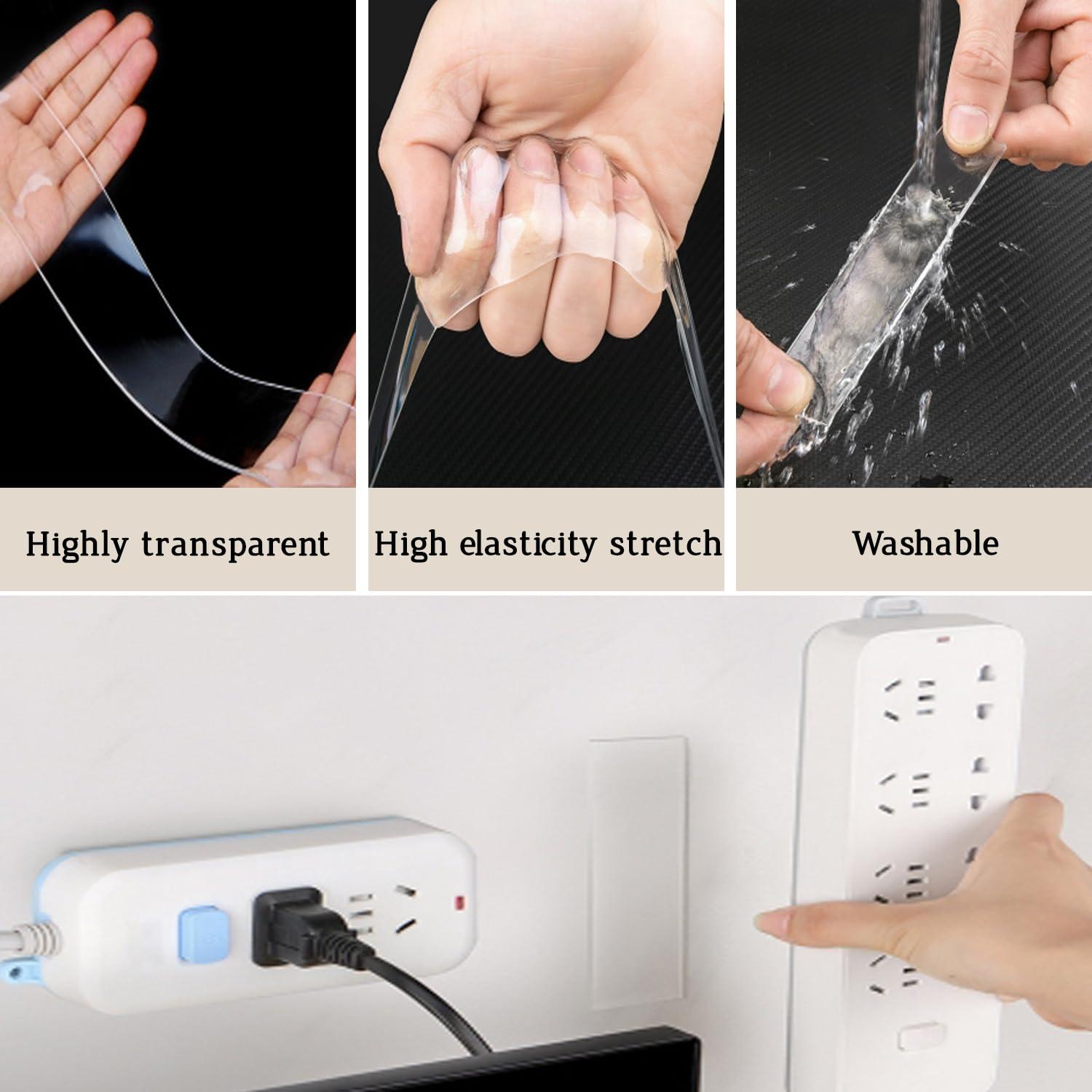 Highly transparent

High elasticity stretch

Washable