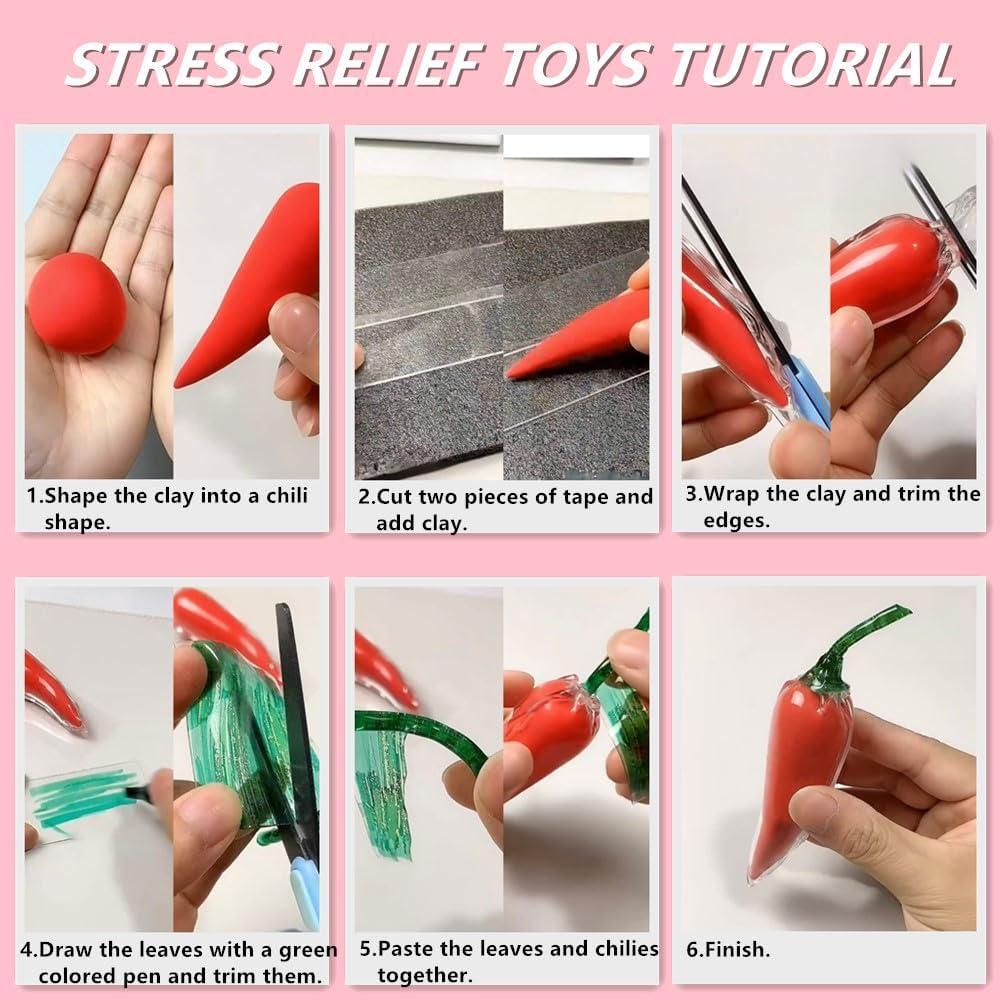 STRESS RELIEF TOYS TUTORIAL

1.Shape the clay into a chili shape.

2.Cut two pieces of tape and add clay.

3.Wrap the clay and trim the edges.

4.Draw the leaves with a green colored pen and trim them.

5.Paste the leaves and chilies together.

6.Finish.