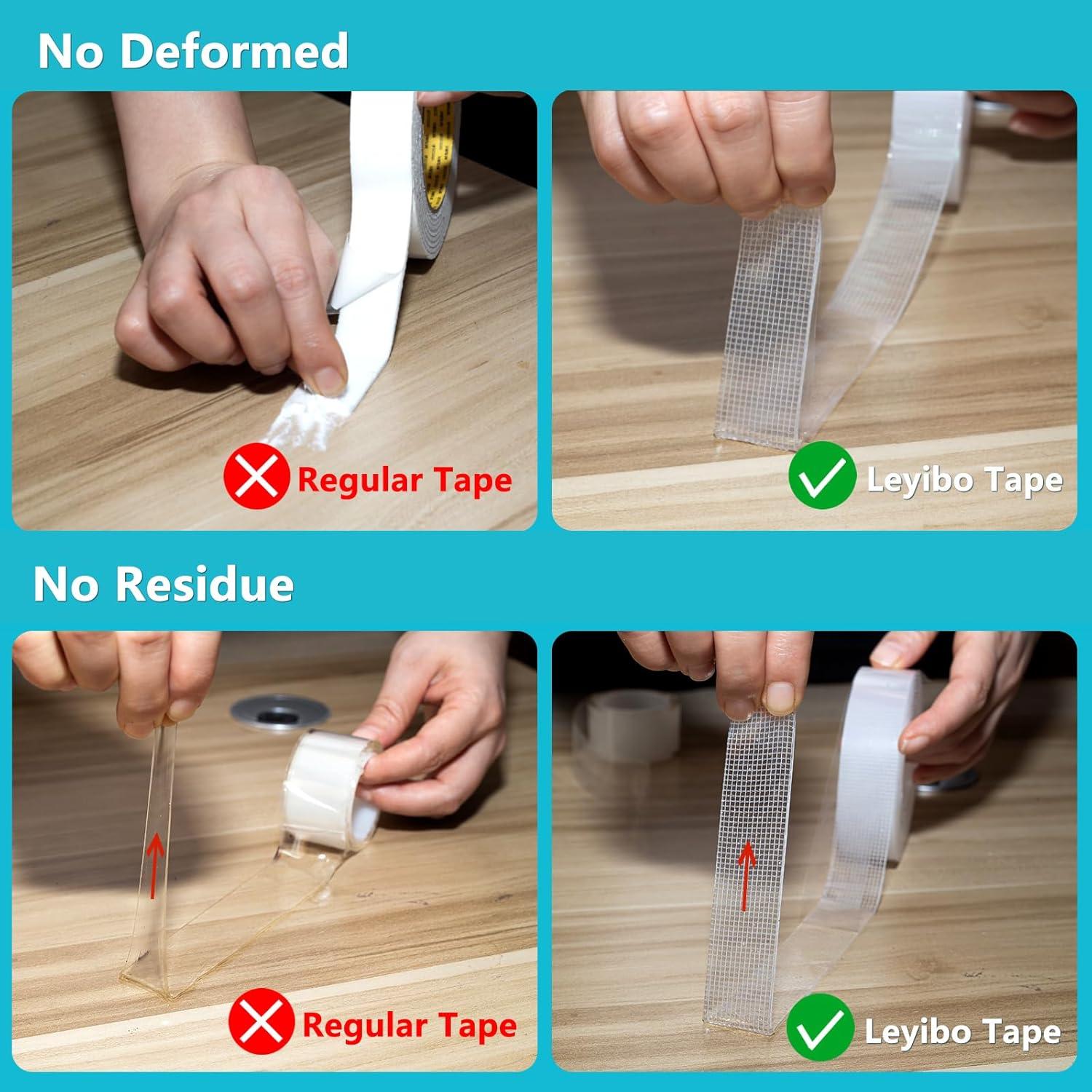 No Deformed

Regular Tape

Leyibo Tape

No Residue

Regular Tape

Leyibo Tape