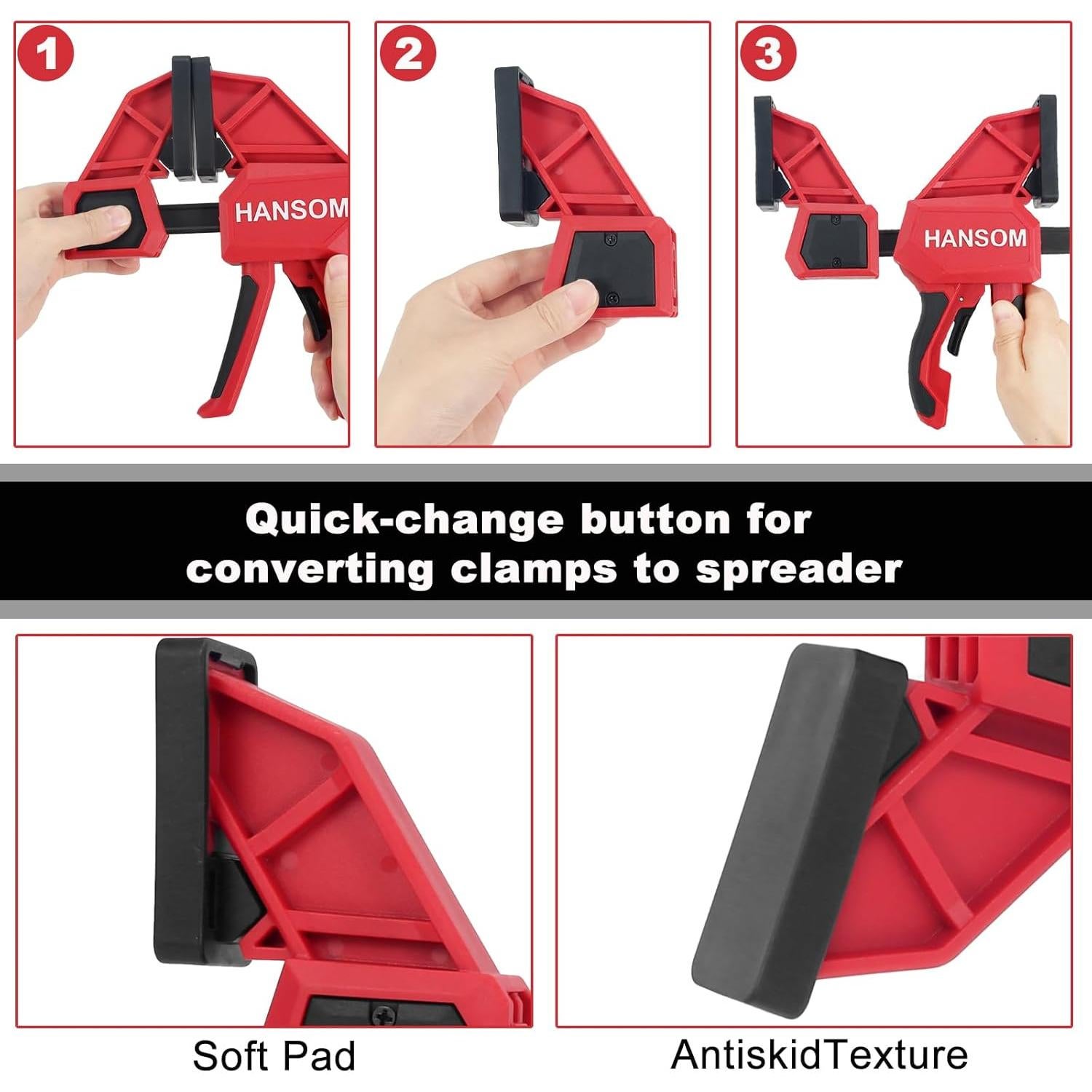 1

HANSOM

2

3

HANSOM

Quick-change button for converting clamps to spreader

Soft Pad

AntiskidTexture