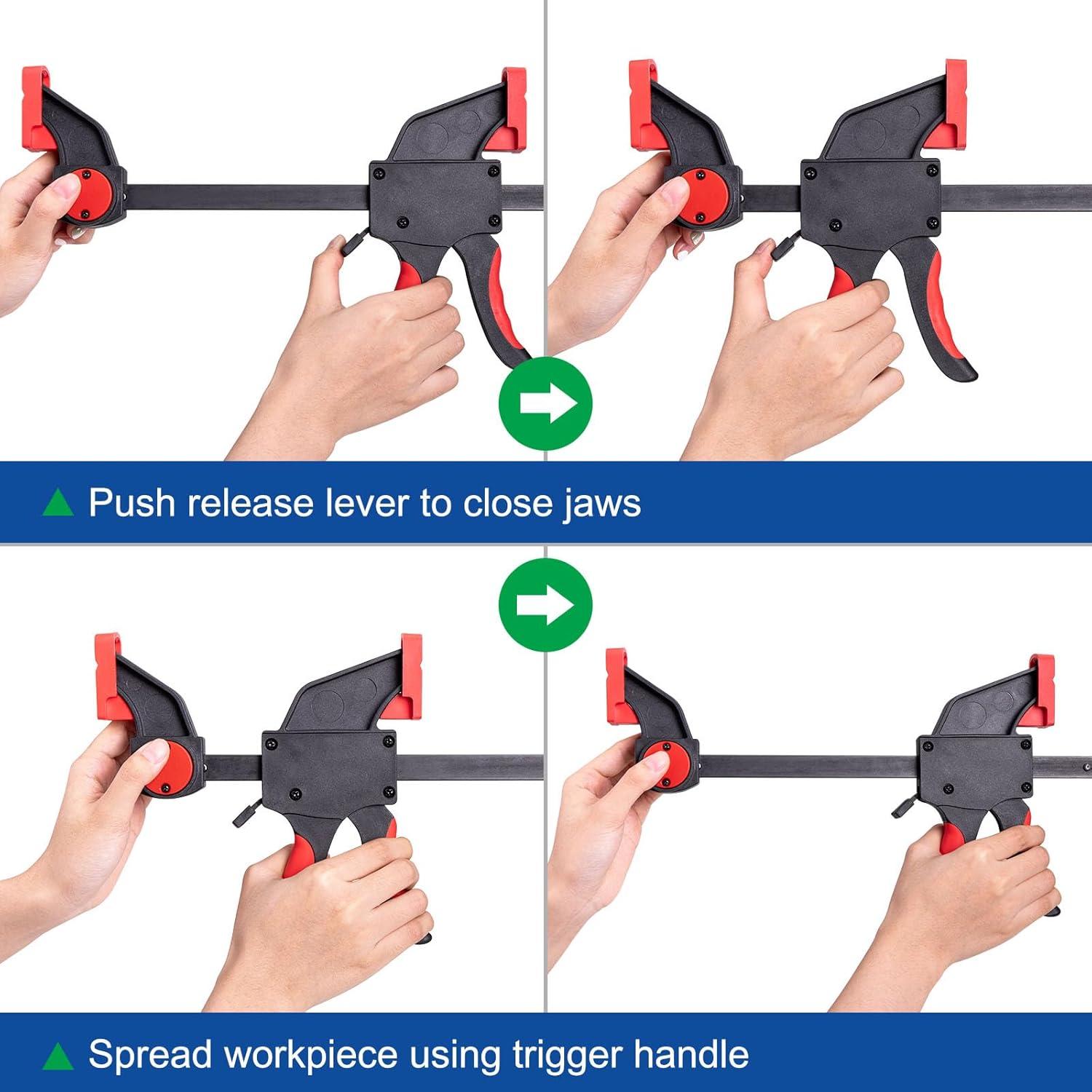 ▲ Push release lever to close jaws

▲ Spread workpiece using trigger handle