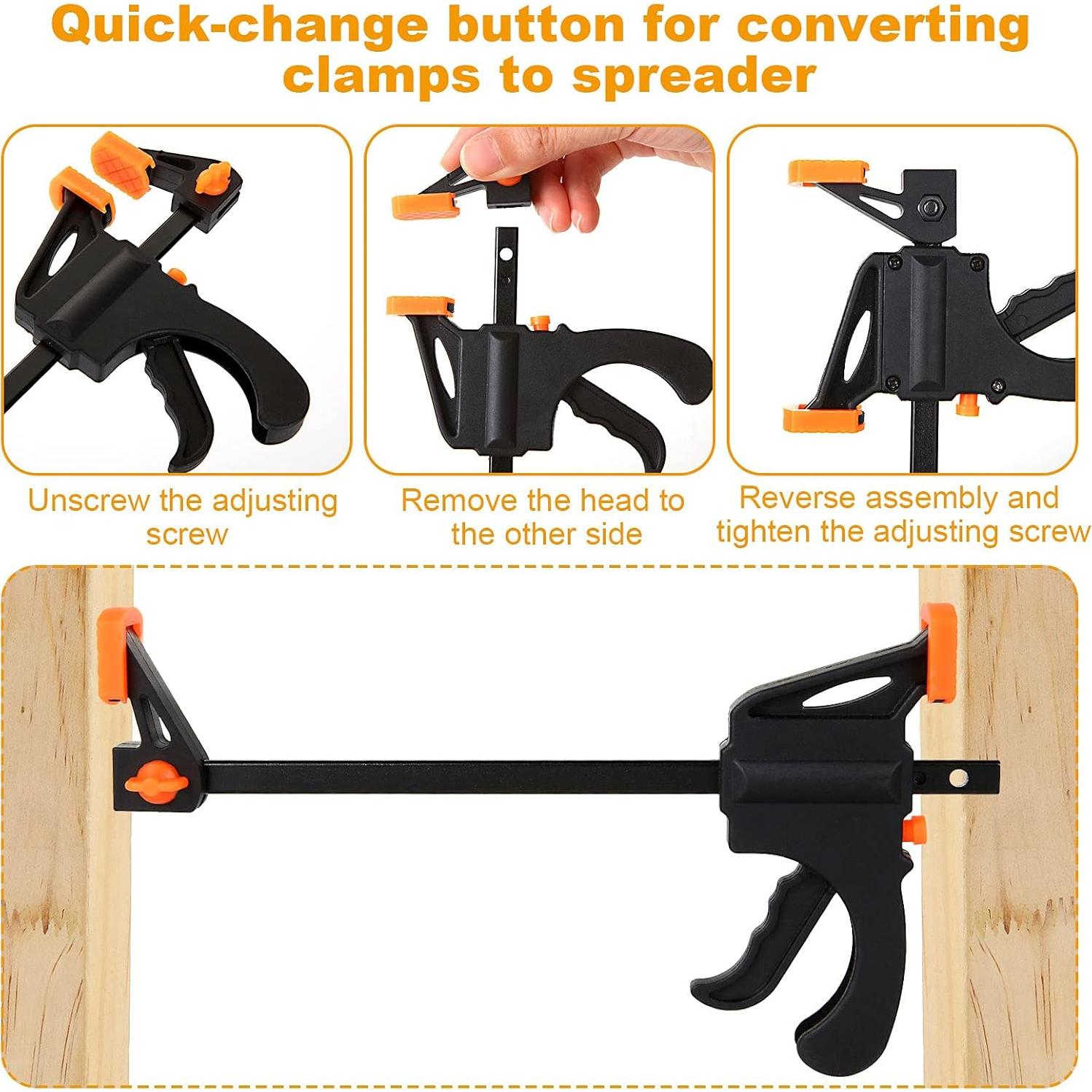 Quick-change button for converting clamps to spreader

Unscrew the adjusting screw

Remove the head to the other side

Reverse assembly and tighten the adjusting screw