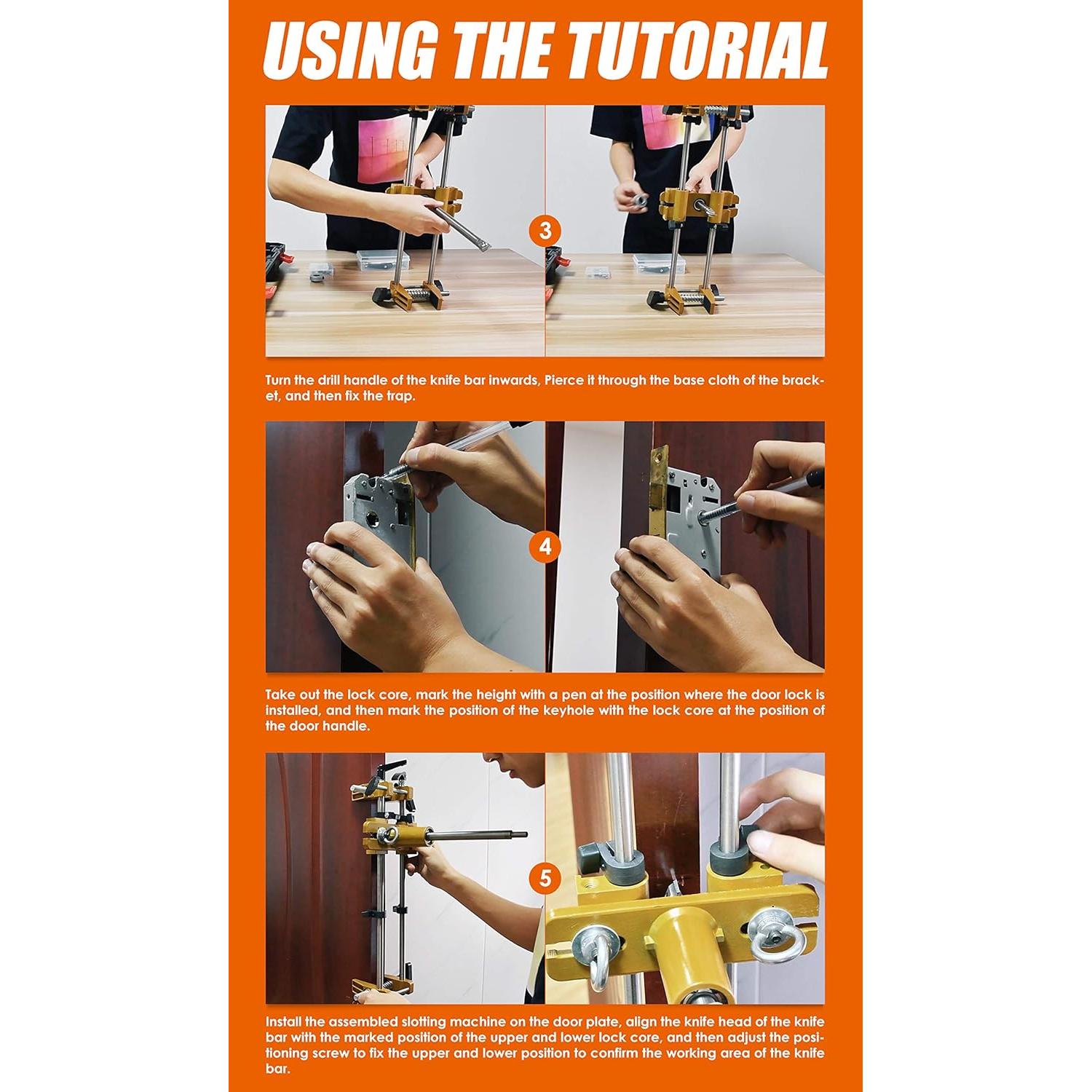 USING THE TUTORIAL

3

Turn the drill handle of the knife bar inwards, Pierce it through the base cloth of the bracket, and then fix the trap.

4

Take out the lock core, mark the height with a pen at the position where the door lock is installed, and then mark the position of the keyhole with the lock core at the position of the door handle.

5

Install the assembled slotting machine on the door plate, align the knife head of the knife bar with the marked position of the upper and lower lock core, and then adjust the positioning screw to fix the upper and lower position to confirm the working area of the knife bar.