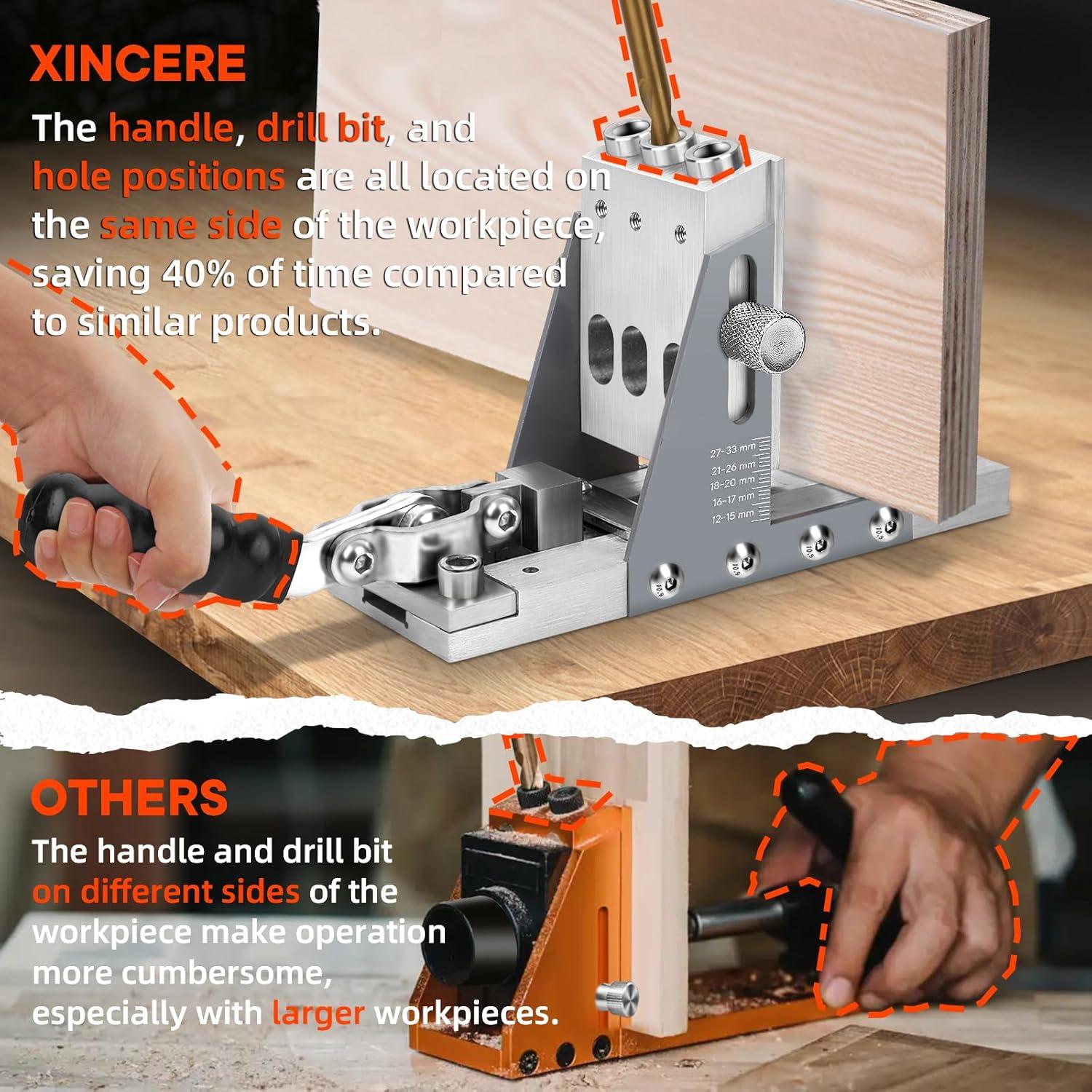 XINCERE

The handle, drill bit, and hole positions are all located on the same side of the workpiece, saving 40% of time compared to similar products.

27-33 mm
21-26 mm
18-20 mm
16-17 mm
12-15 mm

10.9
10.9
10.9
10.9

OTHERS

The handle and drill bit on different sides of the workpiece make operation more cumbersome, especially with larger workpieces.