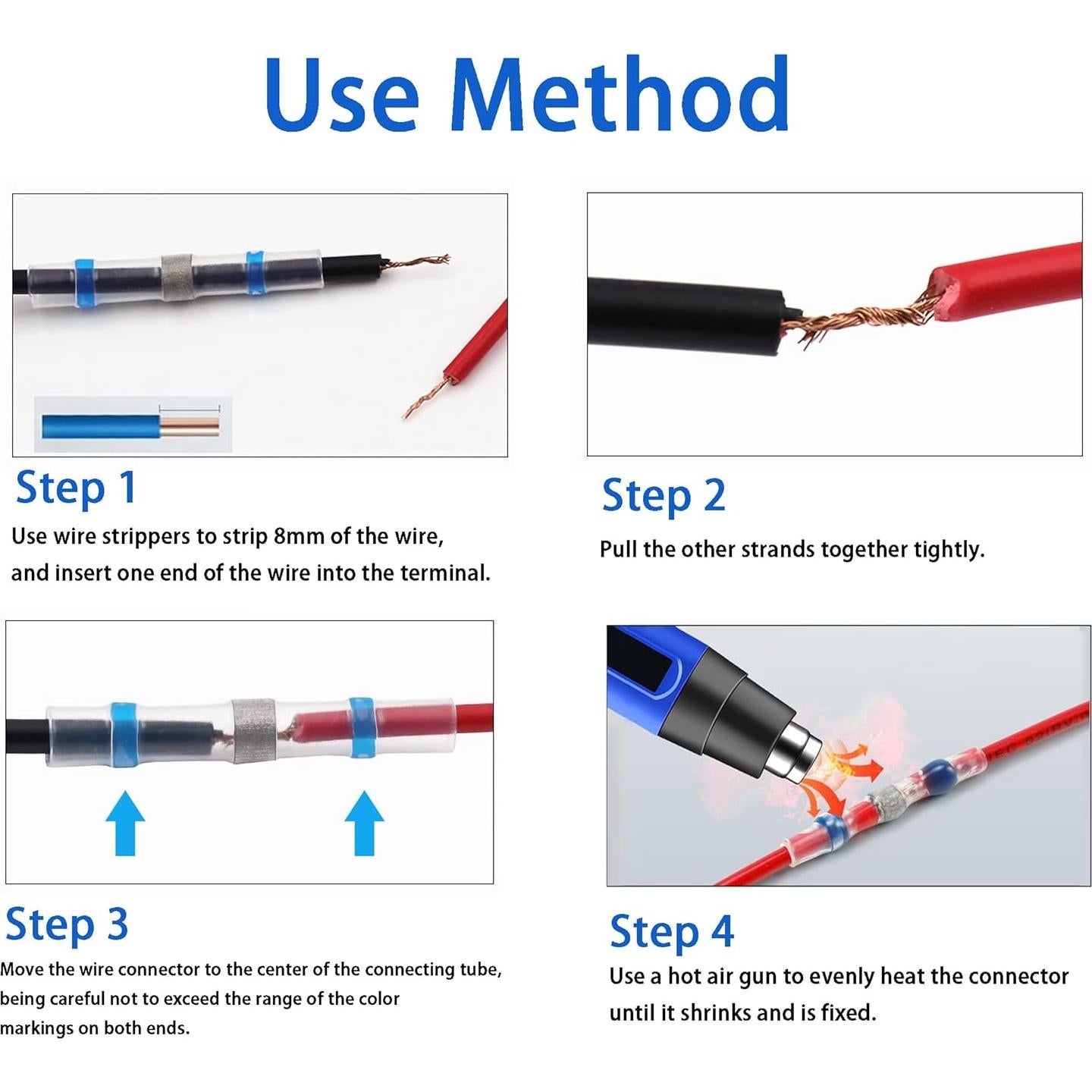 Use Method

Step 1

Use wire strippers to strip 8mm of the wire, and insert one end of the wire into the terminal.

Step 2

Pull the other strands together tightly.

Step 3

Move the wire connector to the center of the connecting tube, being careful not to exceed the range of the color markings on both ends.

Step 4

Use a hot air gun to evenly heat the connector until it shrinks and is fixed.