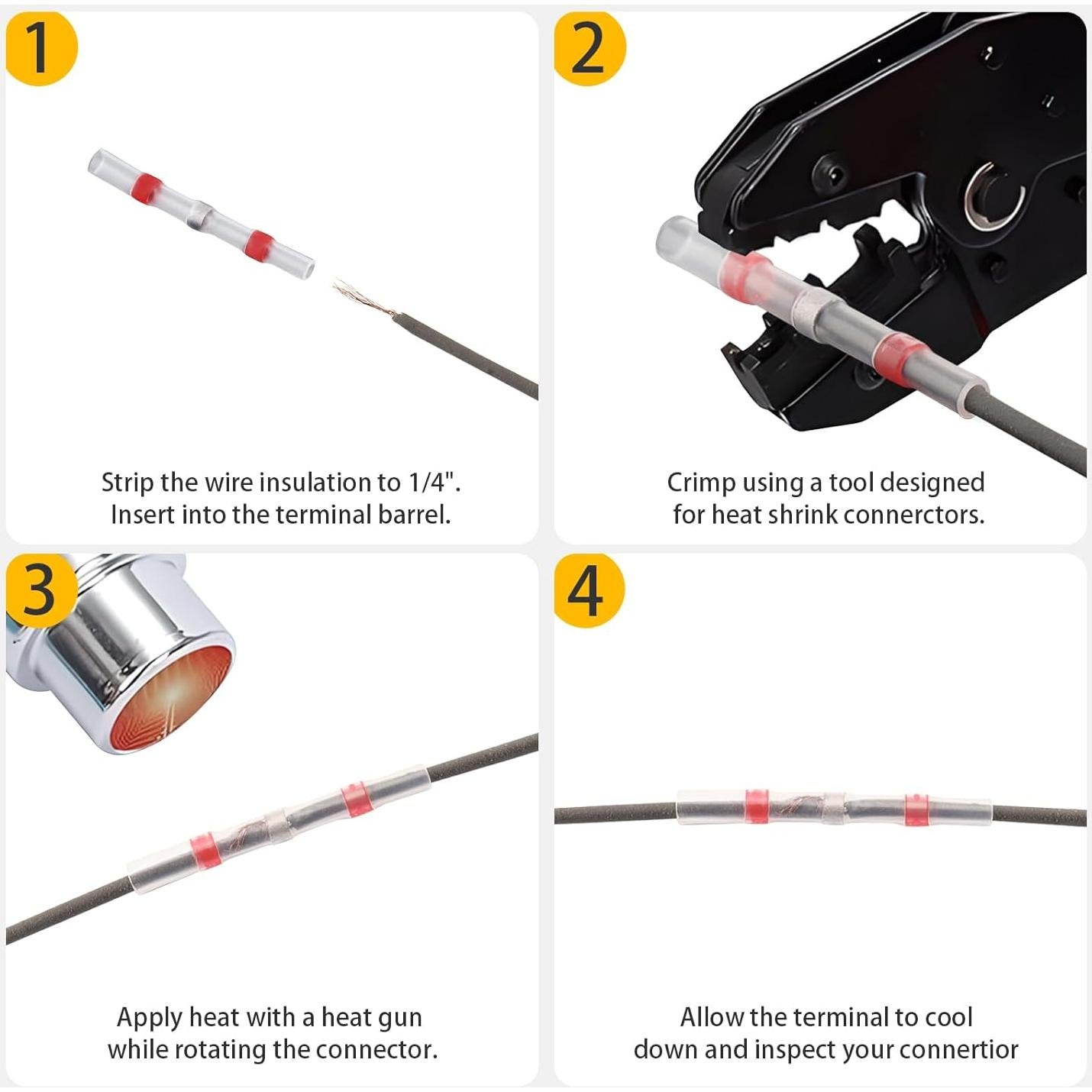 1

Strip the wire insulation to 1/4". Insert into the terminal barrel.

2

Crimp using a tool designed for heat shrink connerctors.

3

Apply heat with a heat gun while rotating the connector.

4

Allow the terminal to cool down and inspect your connertior