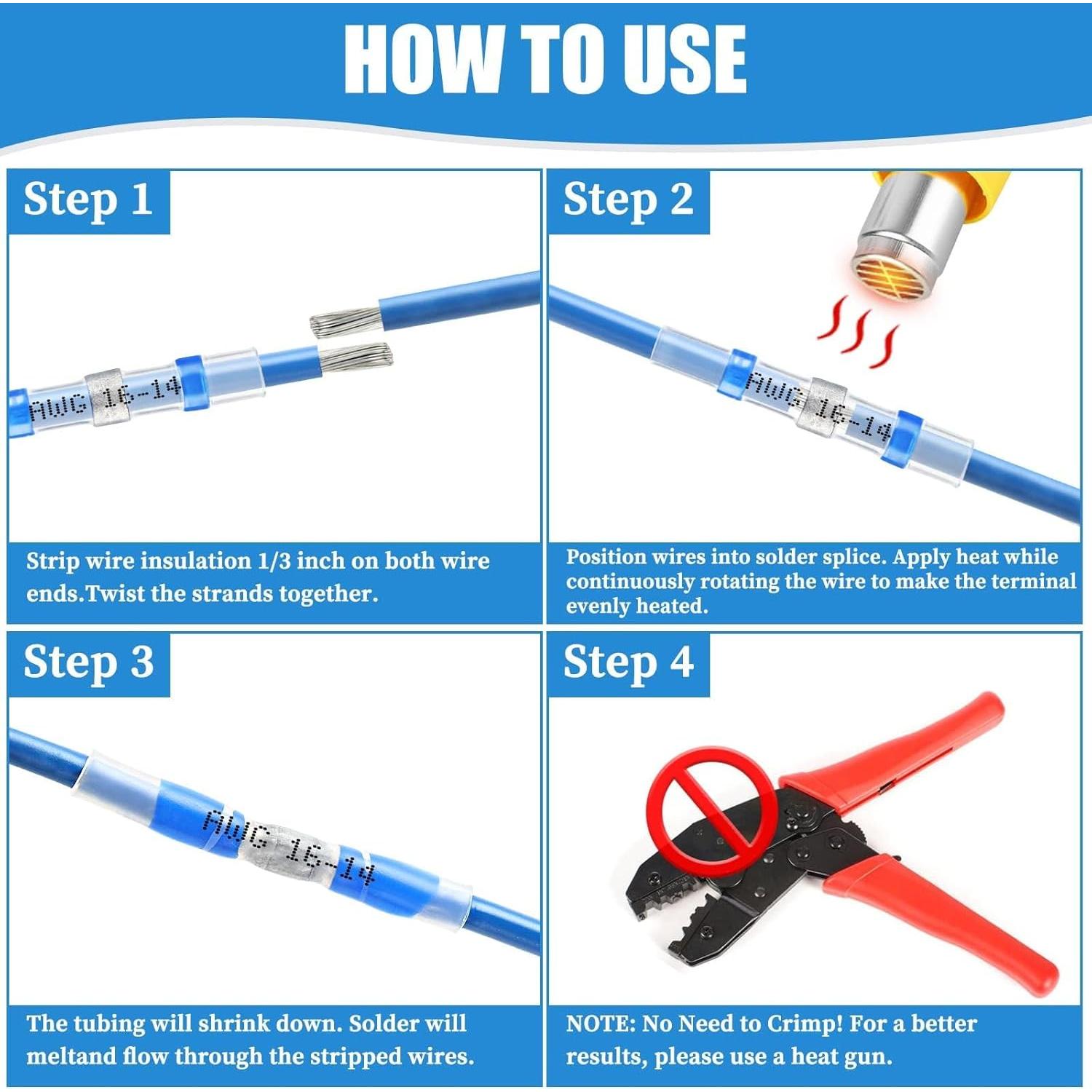 HOW TO USE

Step 1

AWG 16-14

Strip wire insulation 1/3 inch on both wire ends.Twist the strands together.

Step 2

AWG 16-14

Position wires into solder splice. Apply heat while continuously rotating the wire to make the terminal evenly heated.

Step 3

AWG 16-14

The tubing will shrink down. Solder will meltand flow through the stripped wires.

Step 4

NOTE: No Need to Crimp! For a better results, please use a heat gun.