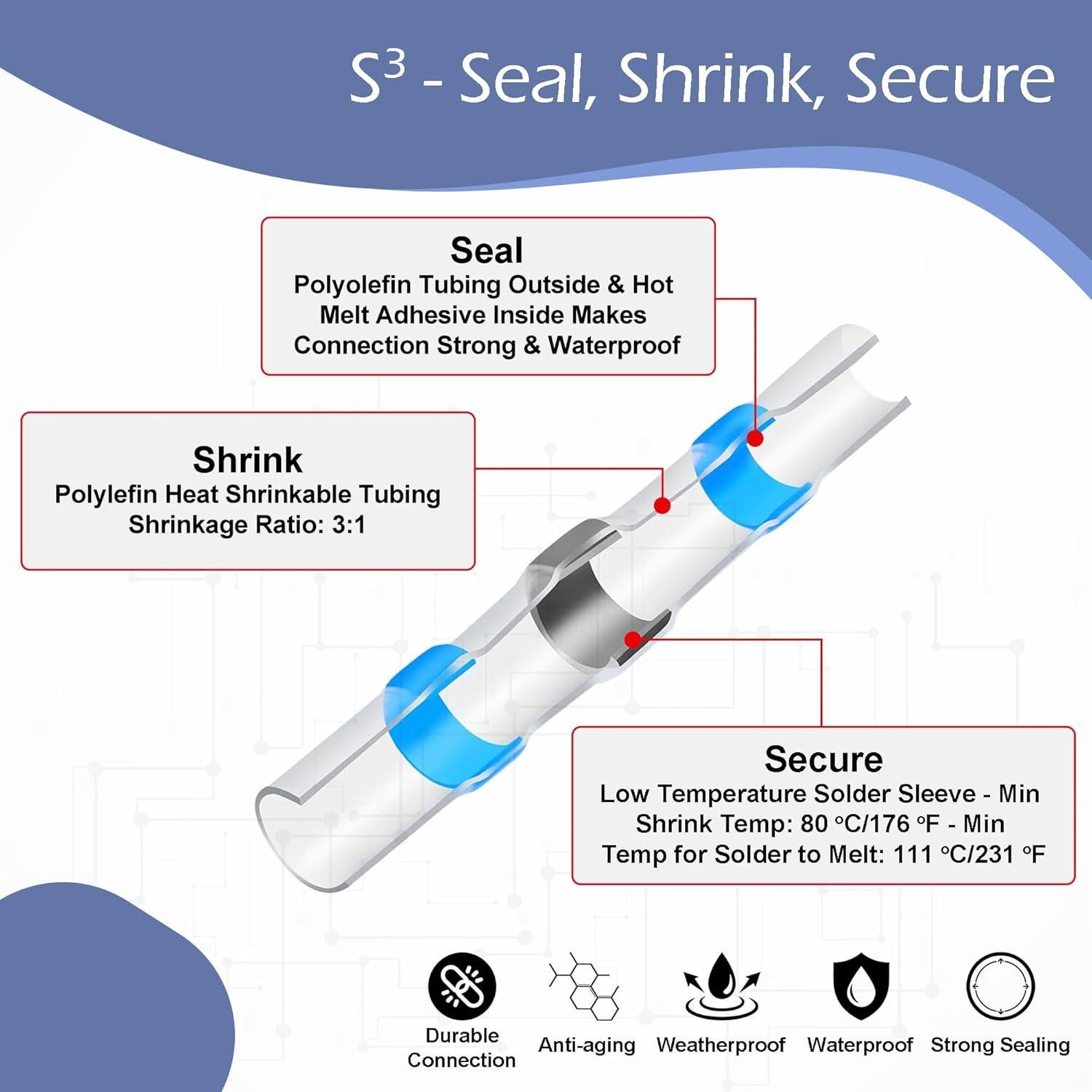 $S^3$ - Seal, Shrink, Secure

Seal
Polyolefin Tubing Outside & Hot Melt Adhesive Inside Makes Connection Strong & Waterproof

Shrink
Polylefin Heat Shrinkable Tubing
Shrinkage Ratio: 3:1

Secure
Low Temperature Solder Sleeve - Min Shrink Temp: 80 °C/176 °F - Min Temp for Solder to Melt: 111 °C/231 °F

Durable Connection
Anti-aging
Weatherproof
Waterproof
Strong Sealing