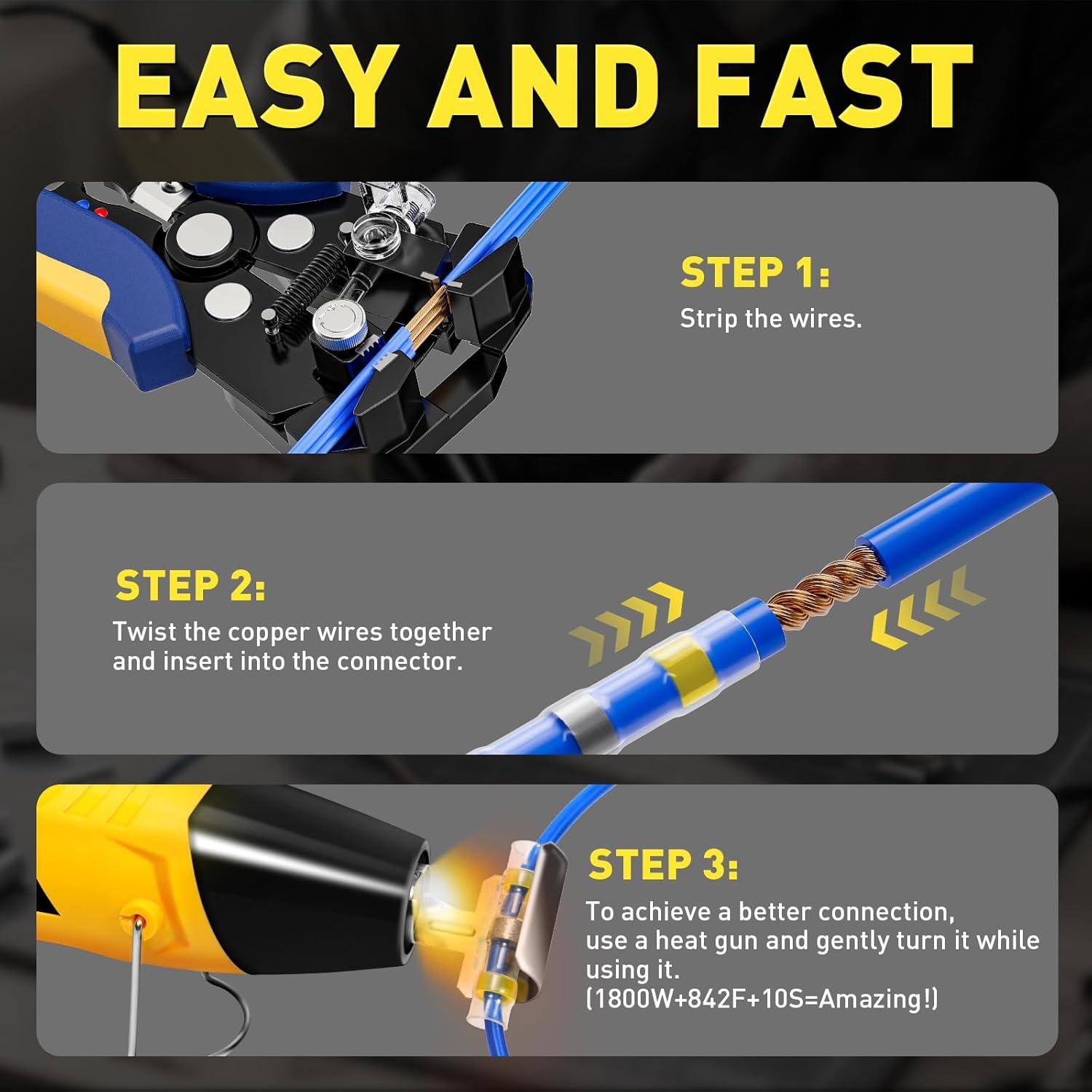 EASY AND FAST

STEP 1:
Strip the wires.

STEP 2:
Twist the copper wires together and insert into the connector.

STEP 3:
To achieve a better connection, use a heat gun and gently turn it while using it.
(1800W+842F+10S=Amazing!)