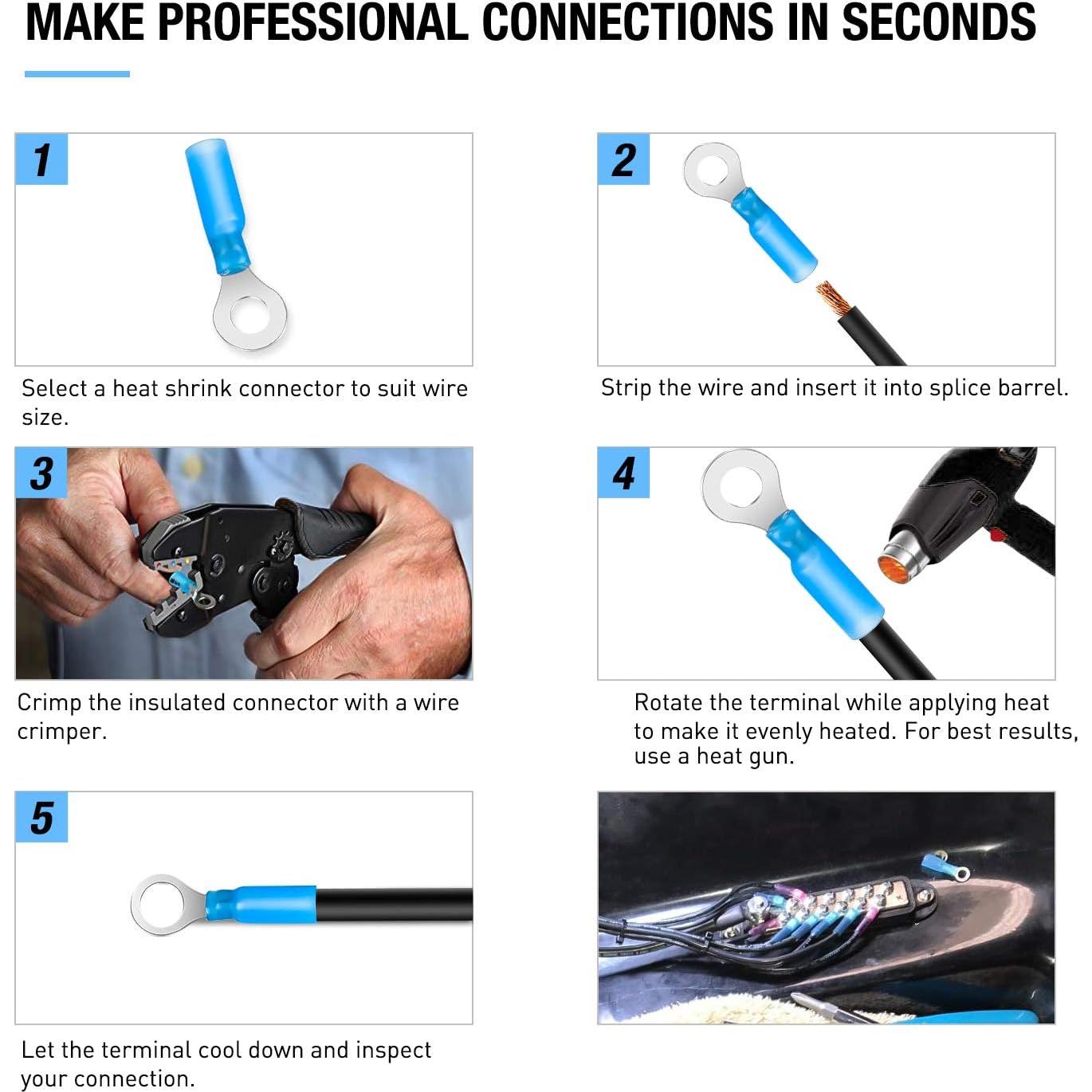 MAKE PROFESSIONAL CONNECTIONS IN SECONDS

1

Select a heat shrink connector to suit wire size.

2

Strip the wire and insert it into splice barrel.

3

Crimp the insulated connector with a wire crimper.

4

Rotate the terminal while applying heat to make it evenly heated. For best results, use a heat gun.

5

Let the terminal cool down and inspect your connection.