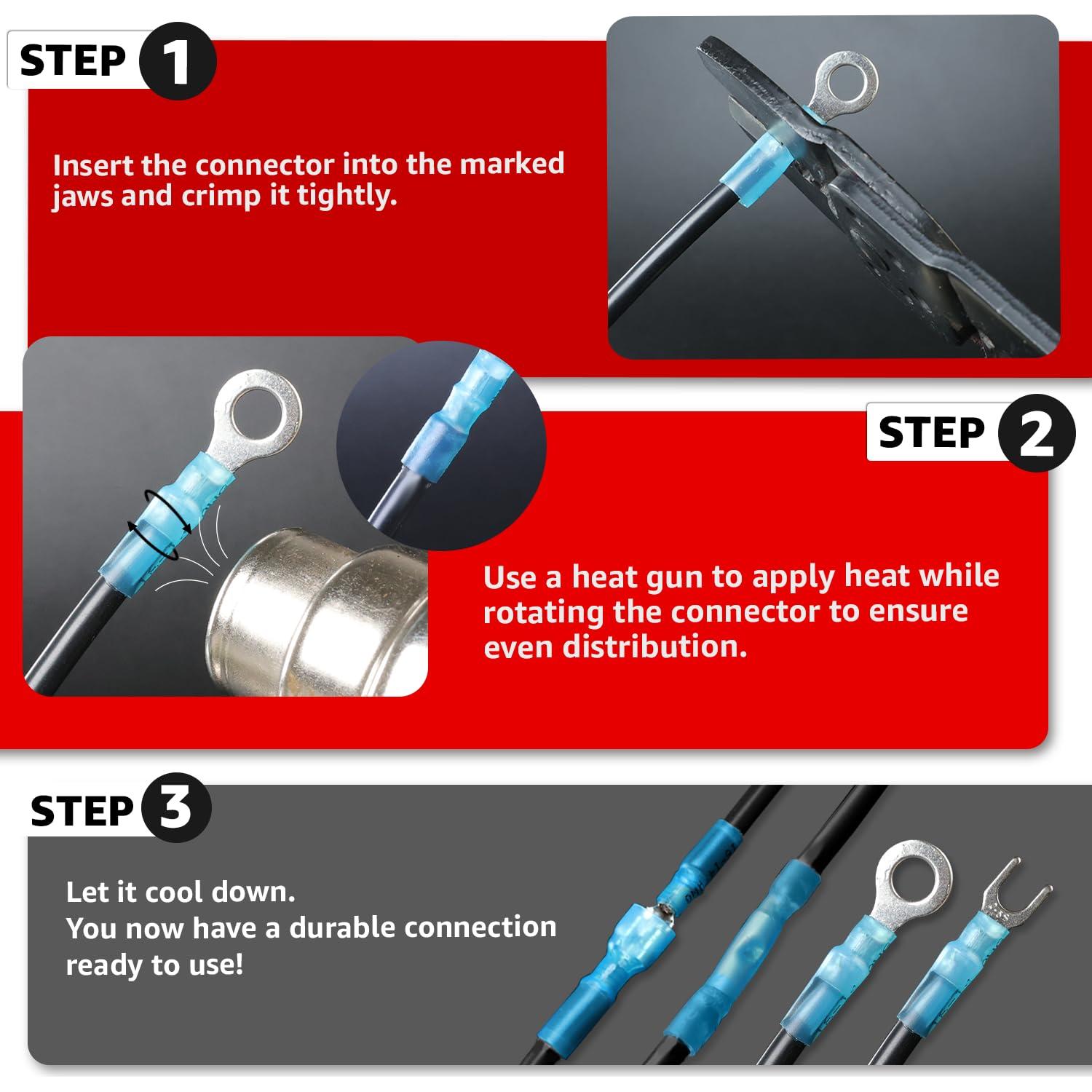 STEP 1

Insert the connector into the marked jaws and crimp it tightly.

STEP 2

Use a heat gun to apply heat while rotating the connector to ensure even distribution.

STEP 3

Let it cool down.
You now have a durable connection ready to use!