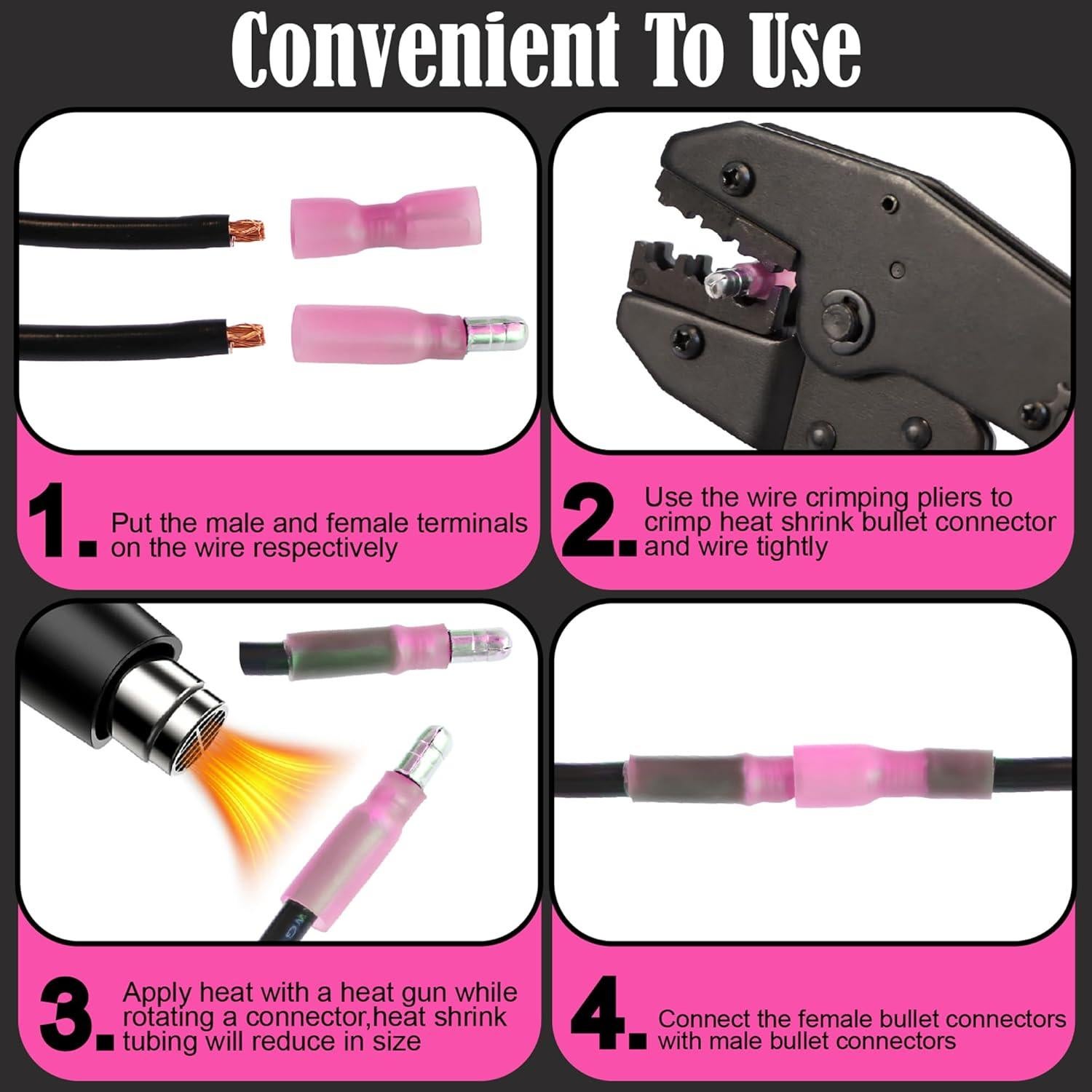 Convenient To Use

1. Put the male and female terminals on the wire respectively

2. Use the wire crimping pliers to crimp heat shrink bullet connector and wire tightly

3. Apply heat with a heat gun while rotating a connector,heat shrink tubing will reduce in size

4. Connect the female bullet connectors with male bullet connectors