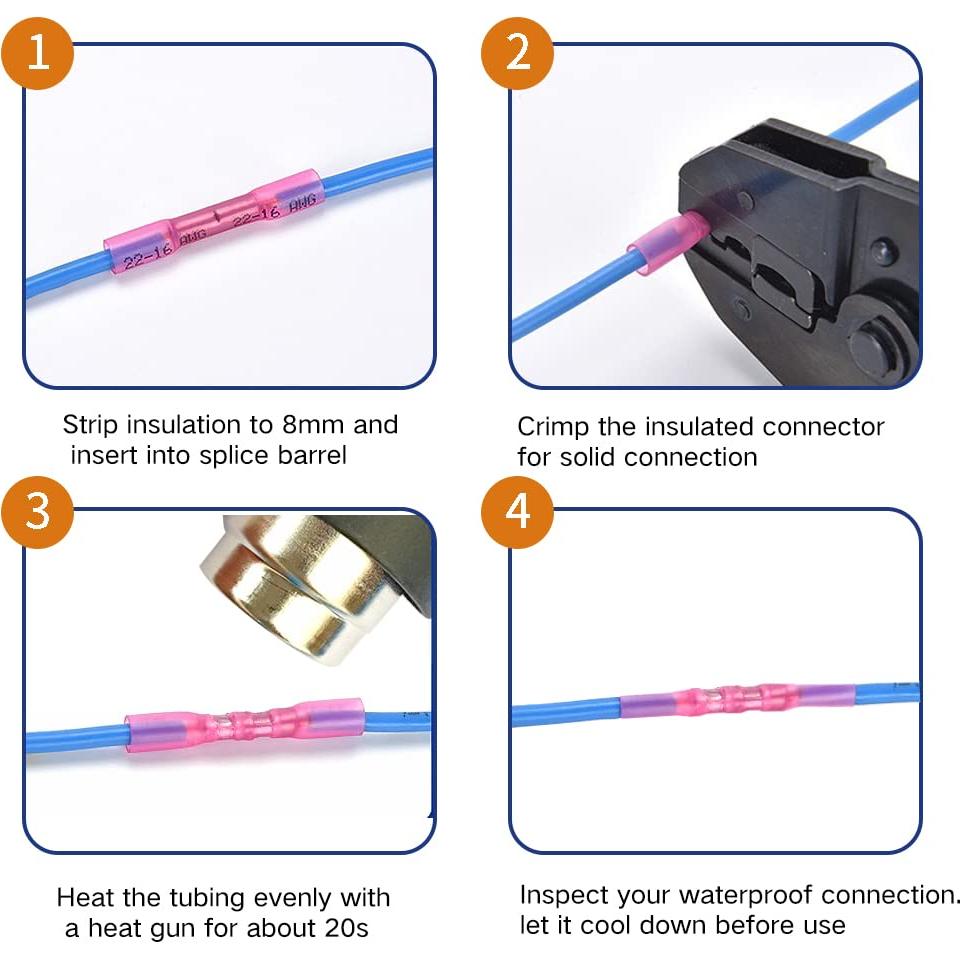 1

22-16 AWG 22-16 AWG

Strip insulation to 8mm and insert into splice barrel

2

Crimp the insulated connector for solid connection

3

Heat the tubing evenly with a heat gun for about 20s

4

Inspect your waterproof connection. let it cool down before use