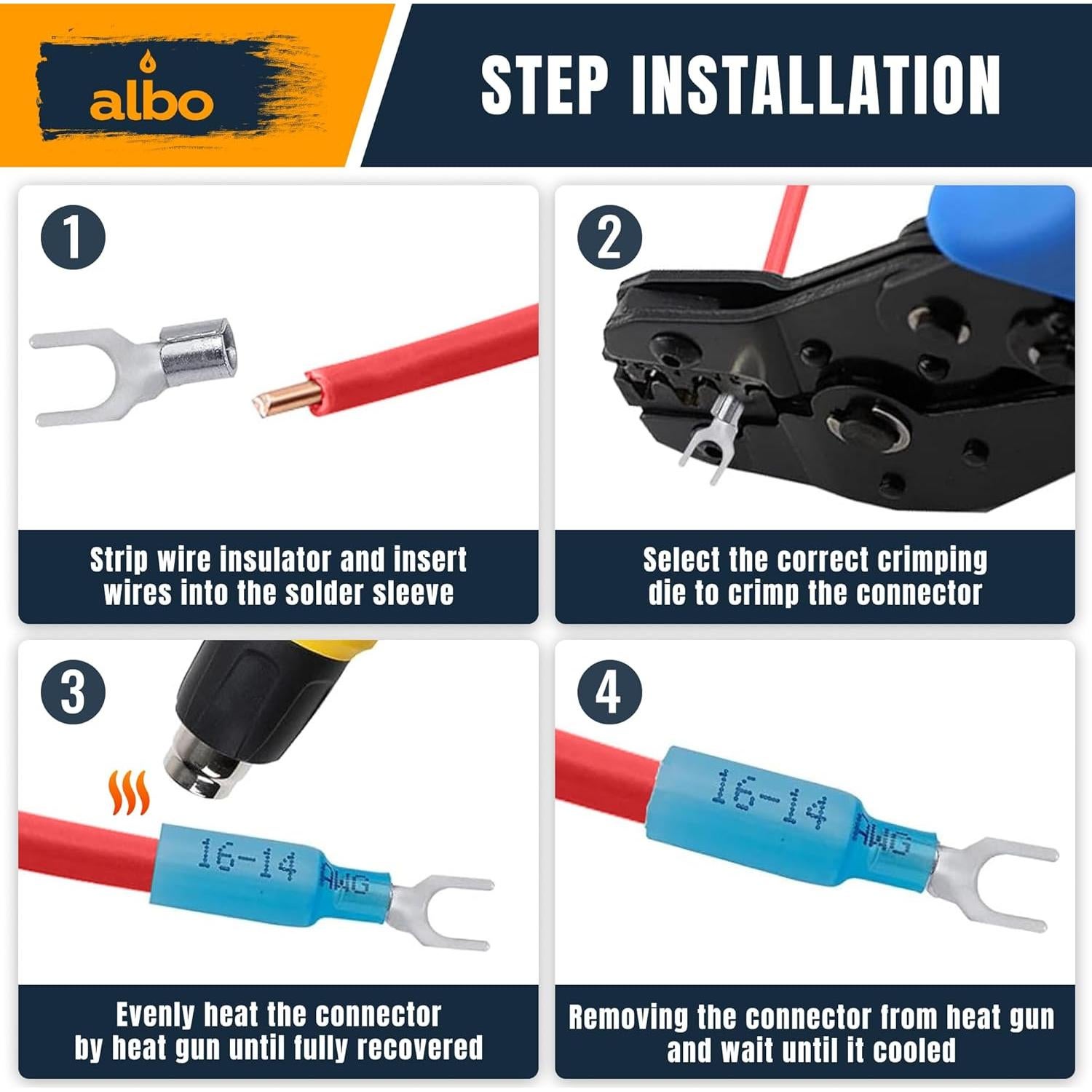 albo

STEP INSTALLATION

1

Strip wire insulator and insert wires into the solder sleeve

2

Select the correct crimping die to crimp the connector

3

16-14 AWG

Evenly heat the connector by heat gun until fully recovered

4

16-14 AWG

Removing the connector from heat gun and wait until it cooled