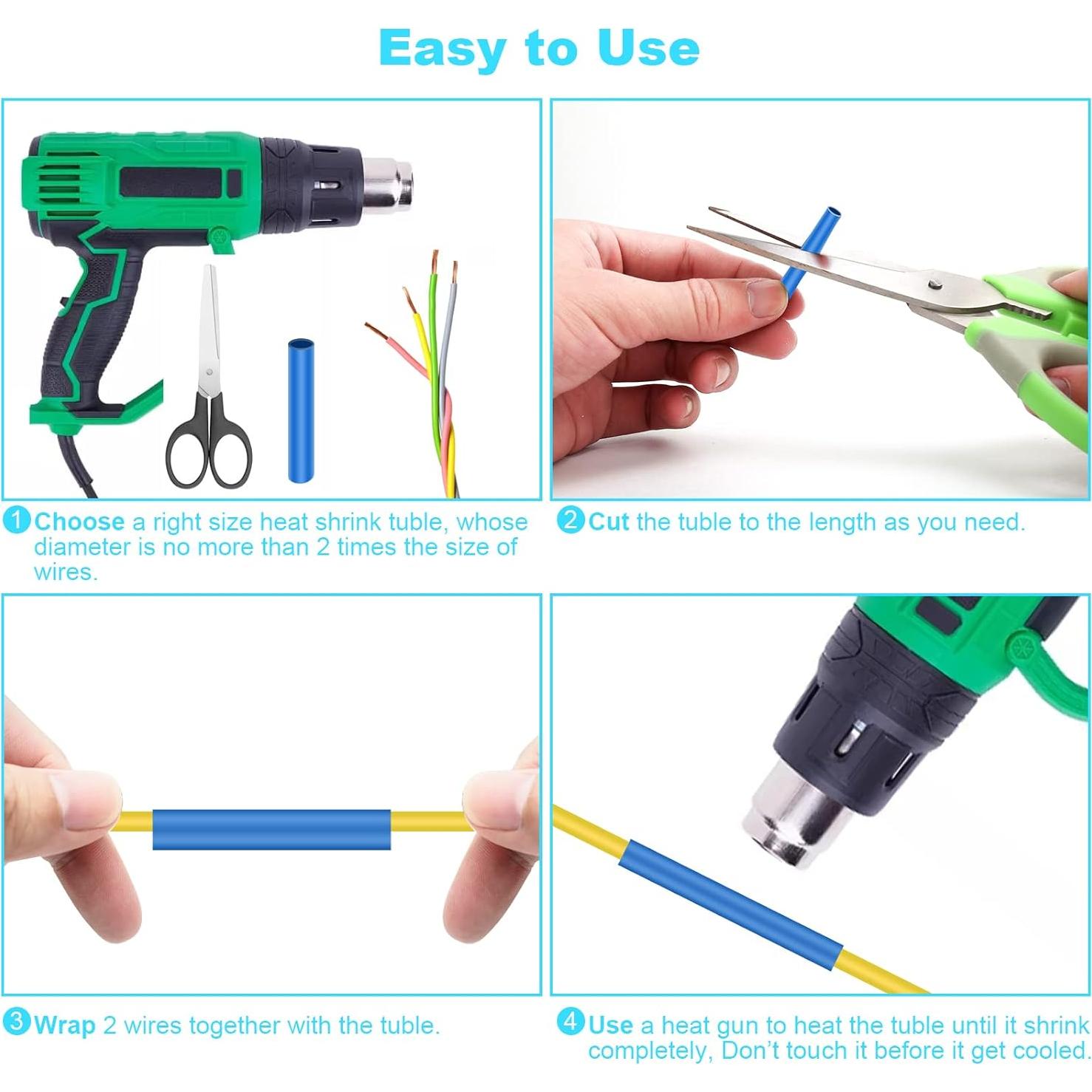 Easy to Use

1 Choose a right size heat shrink tuble, whose diameter is no more than 2 times the size of wires.

2 Cut the tuble to the length as you need.

3 Wrap 2 wires together with the tuble.

4 Use a heat gun to heat the tuble until it shrink completely, Don't touch it before it get cooled.