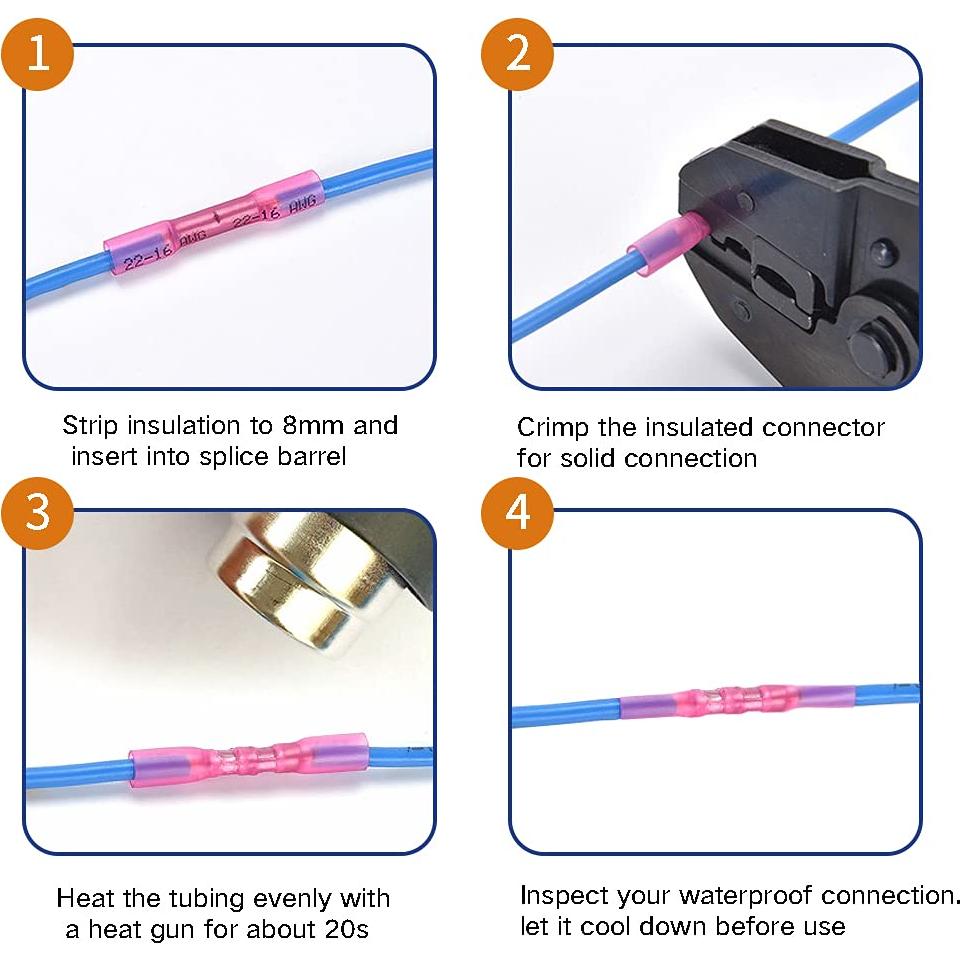 1

22-16 AWG 22-16 AWG

Strip insulation to 8mm and insert into splice barrel

2

Crimp the insulated connector for solid connection

3

Heat the tubing evenly with a heat gun for about 20s

4

Inspect your waterproof connection. let it cool down before use