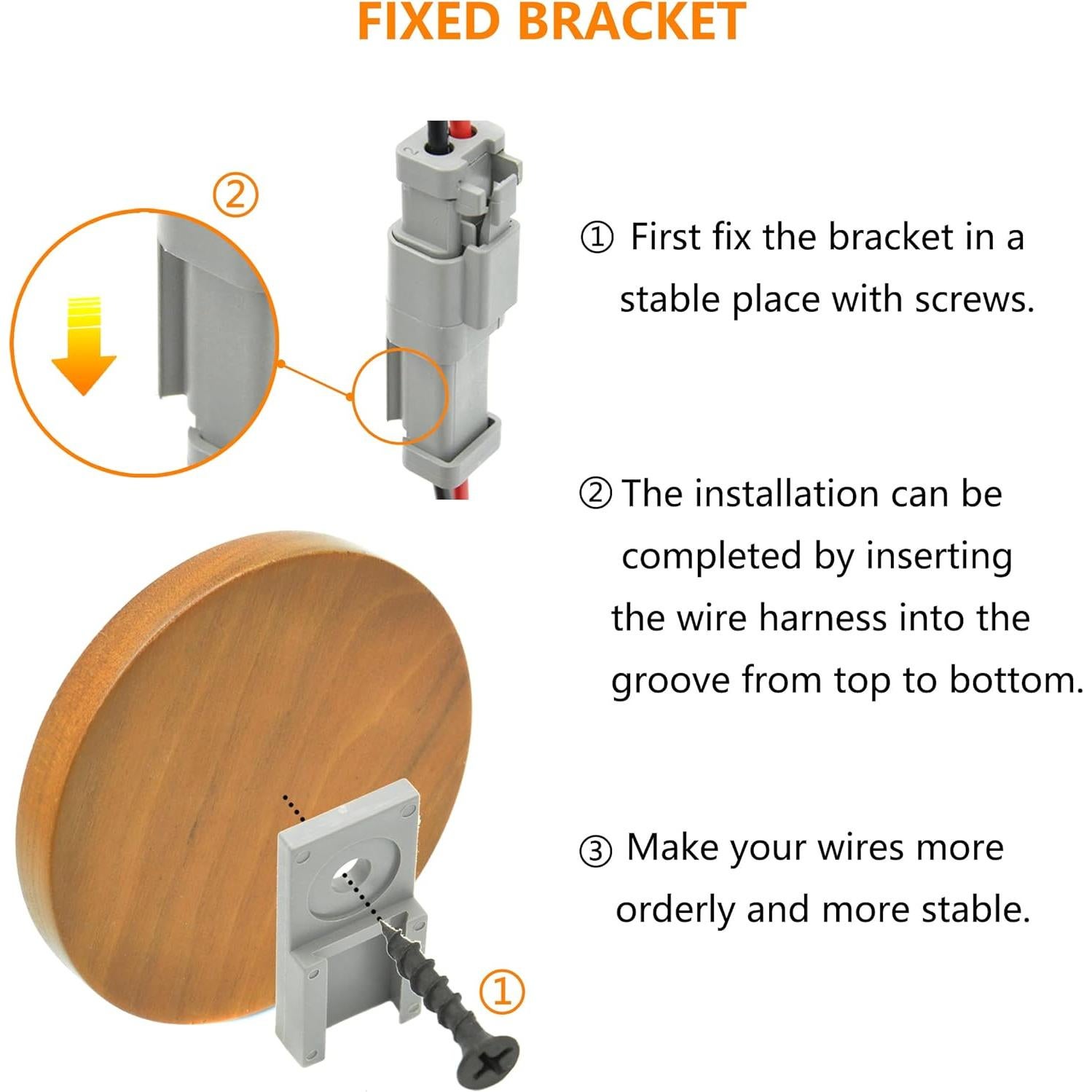 FIXED BRACKET

②

① First fix the bracket in a stable place with screws.

② The installation can be completed by inserting the wire harness into the groove from top to bottom.

③ Make your wires more orderly and more stable.

①