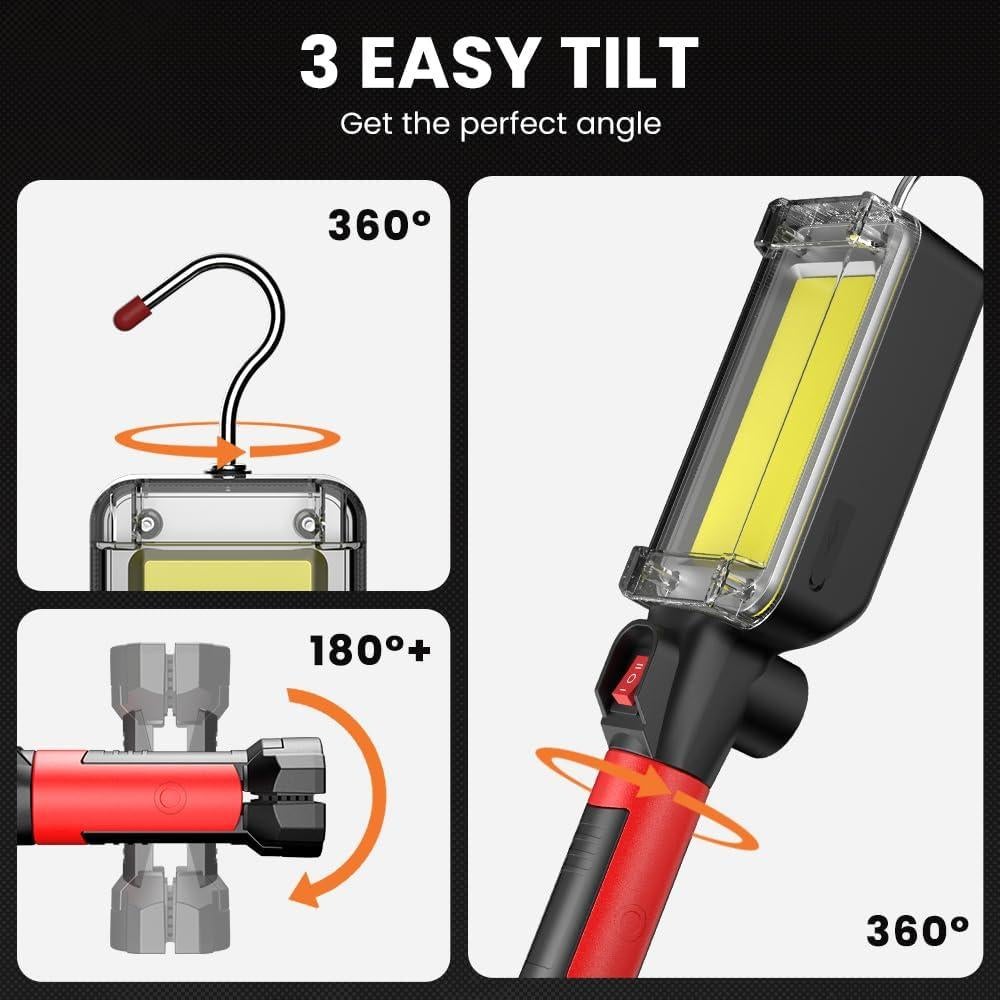 3 EASY TILT
Get the perfect angle

360°

180°+

360°