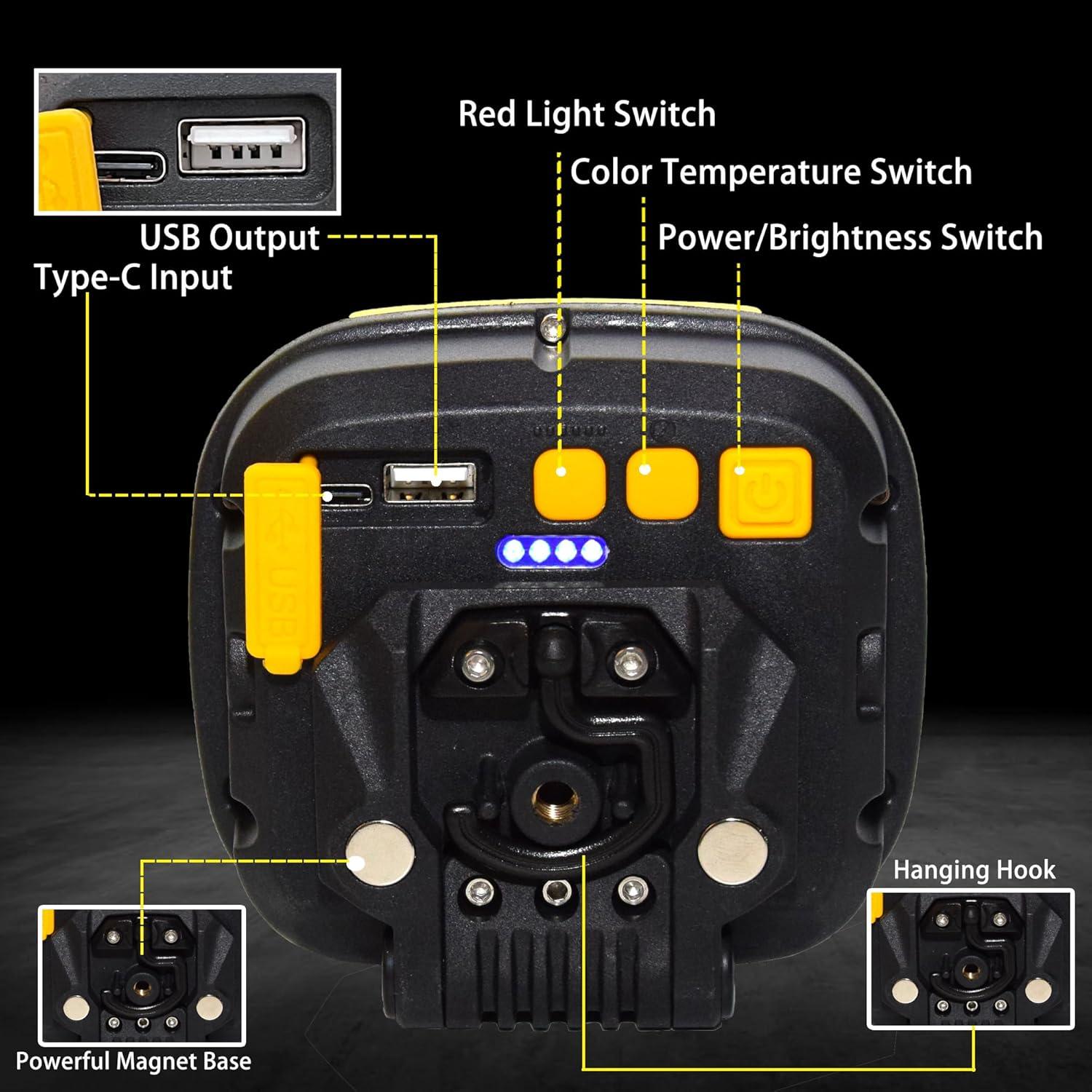 Red Light Switch
Color Temperature Switch
Power/Brightness Switch
USB Output
Type-C Input
USB
Hanging Hook
Powerful Magnet Base