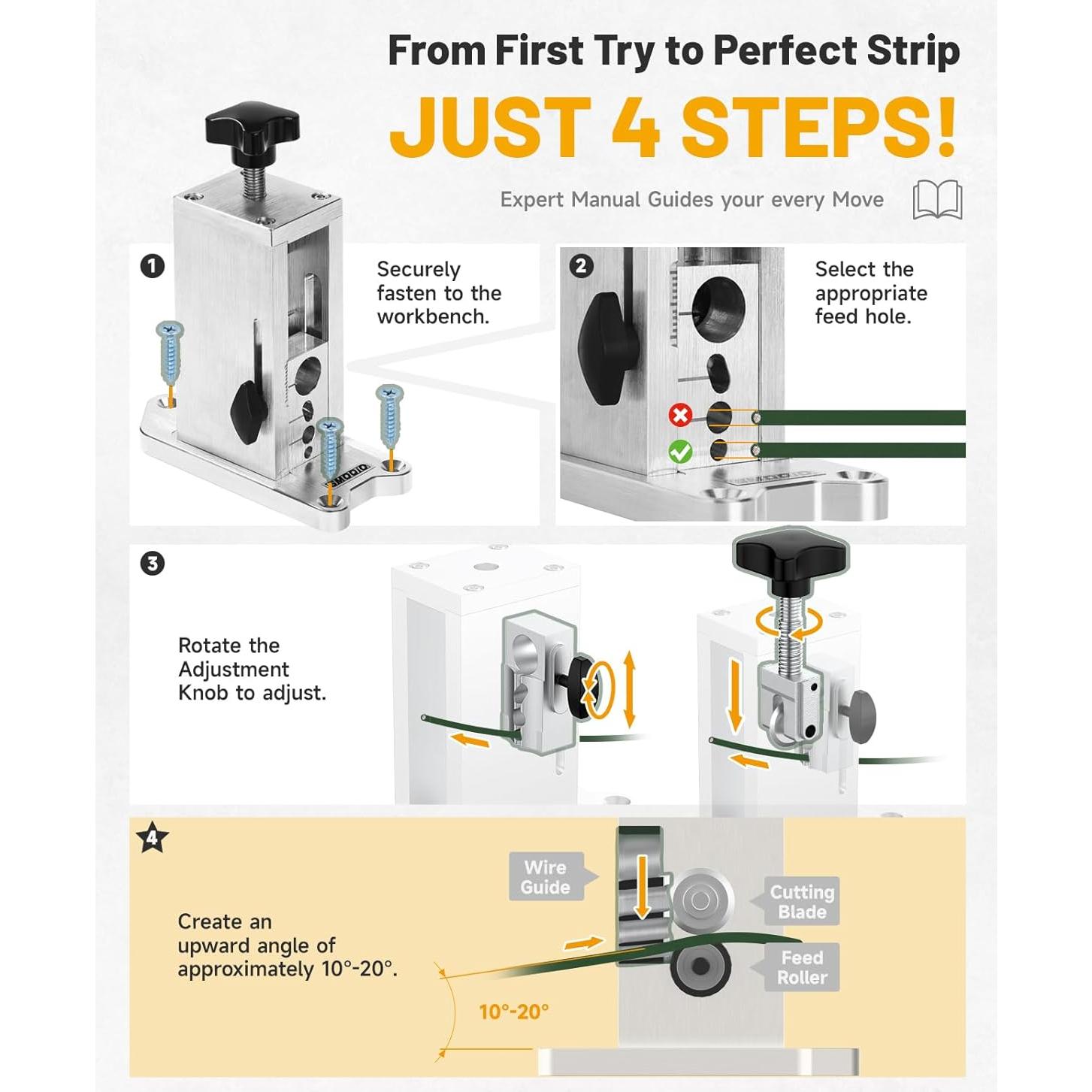 From First Try to Perfect Strip

JUST 4 STEPS!

Expert Manual Guides your every Move

1

Securely fasten to the workbench.

2

Select the appropriate feed hole.

3

Rotate the Adjustment Knob to adjust.

4

Create an upward angle of approximately 10°-20°.

Wire Guide

Cutting Blade

Feed Roller

10°-20°