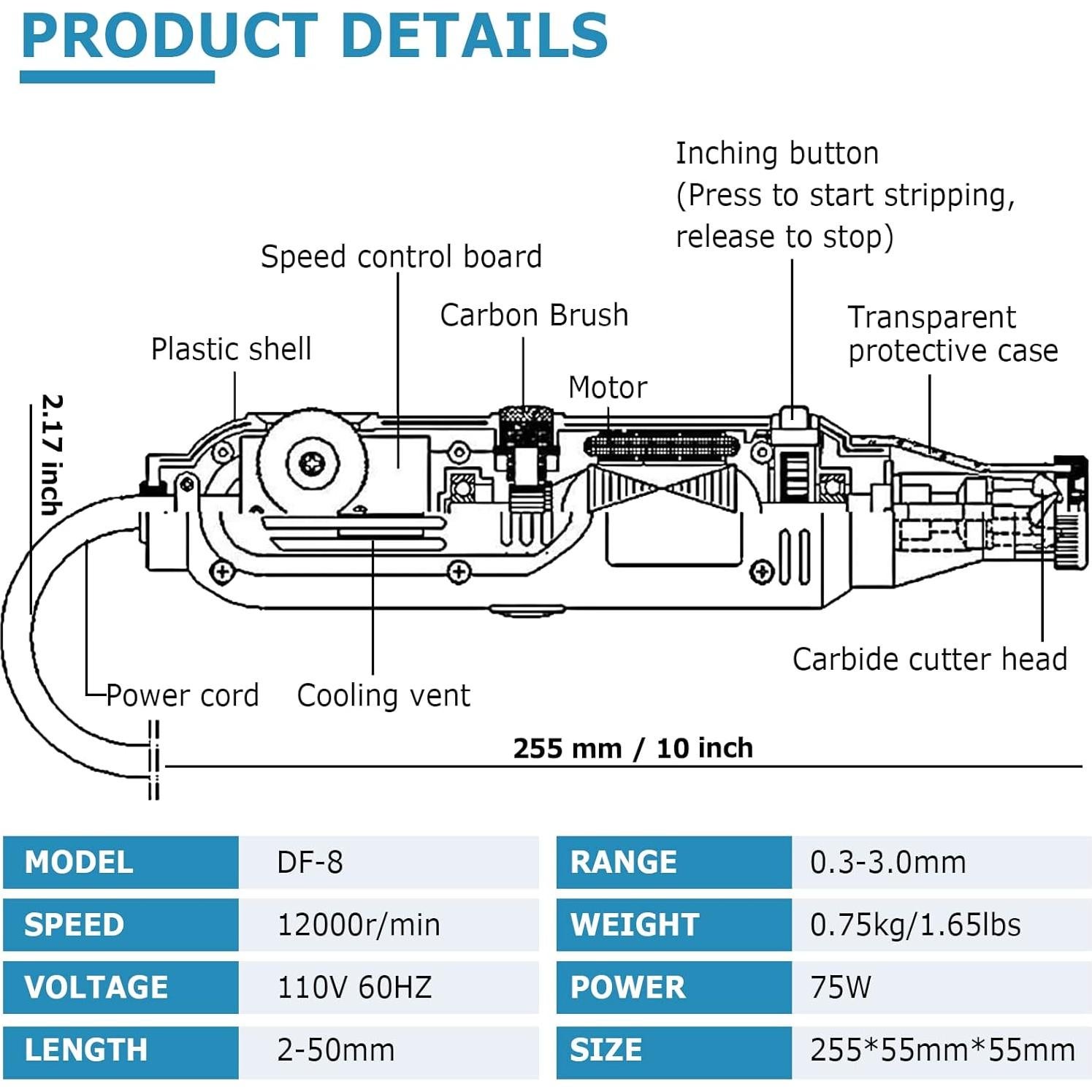 PRODUCT DETAILS

Inching button (Press to start stripping, release to stop)

Speed control board

Carbon Brush

Transparent protective case

Plastic shell

Motor

2.17 inch

Carbide cutter head

Power cord

Cooling vent

255 mm / 10 inch

| MODEL | DF-8 | RANGE | 0.3-3.0mm |
|---|---|---|---|
| SPEED | 12000r/min | WEIGHT | 0.75kg/1.65lbs |
| VOLTAGE | 110V 60HZ | POWER | 75W |
| LENGTH | 2-50mm | SIZE | 255*55mm*55mm |