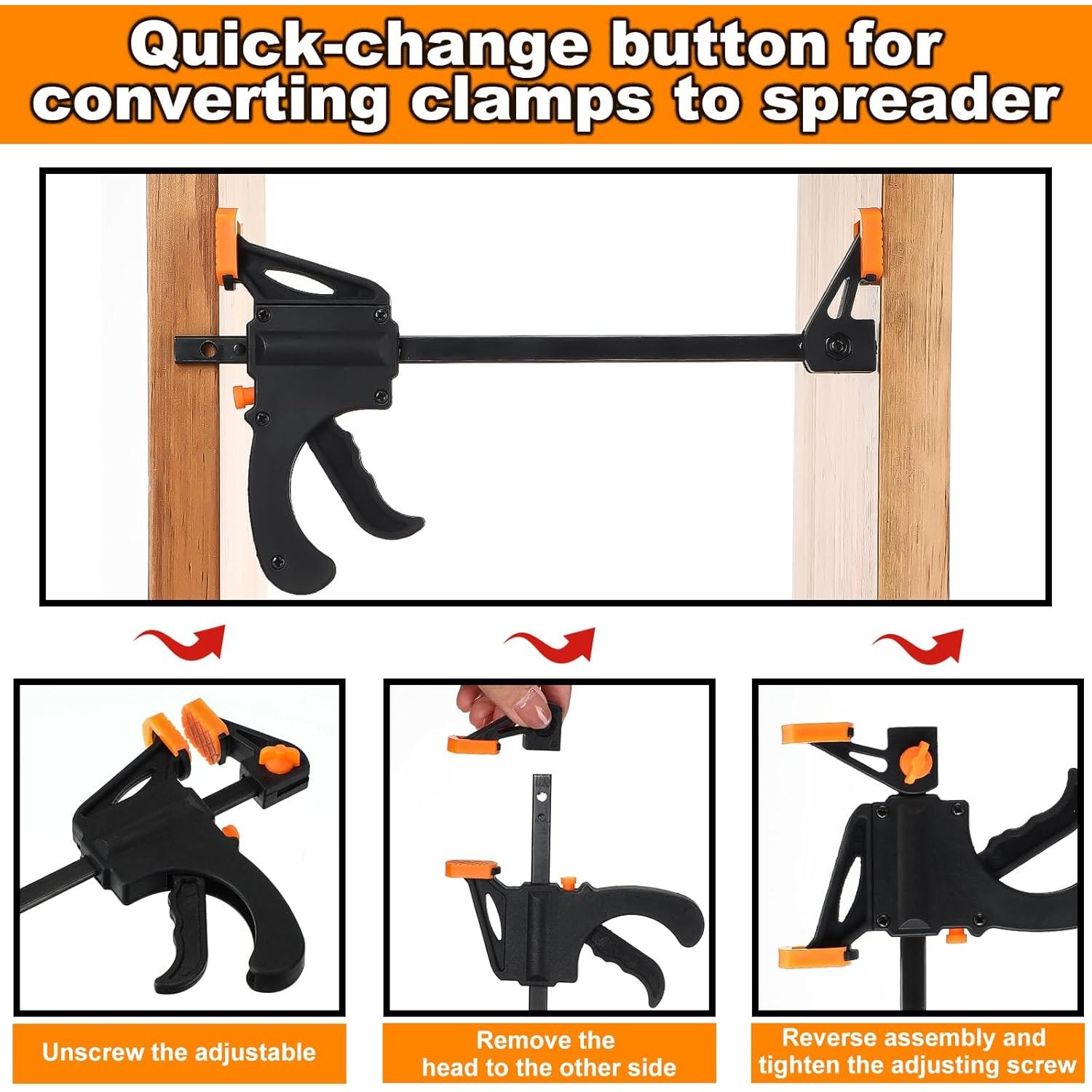 Quick-change button for converting clamps to spreader

Unscrew the adjustable

Remove the head to the other side

Reverse assembly and tighten the adjusting screw