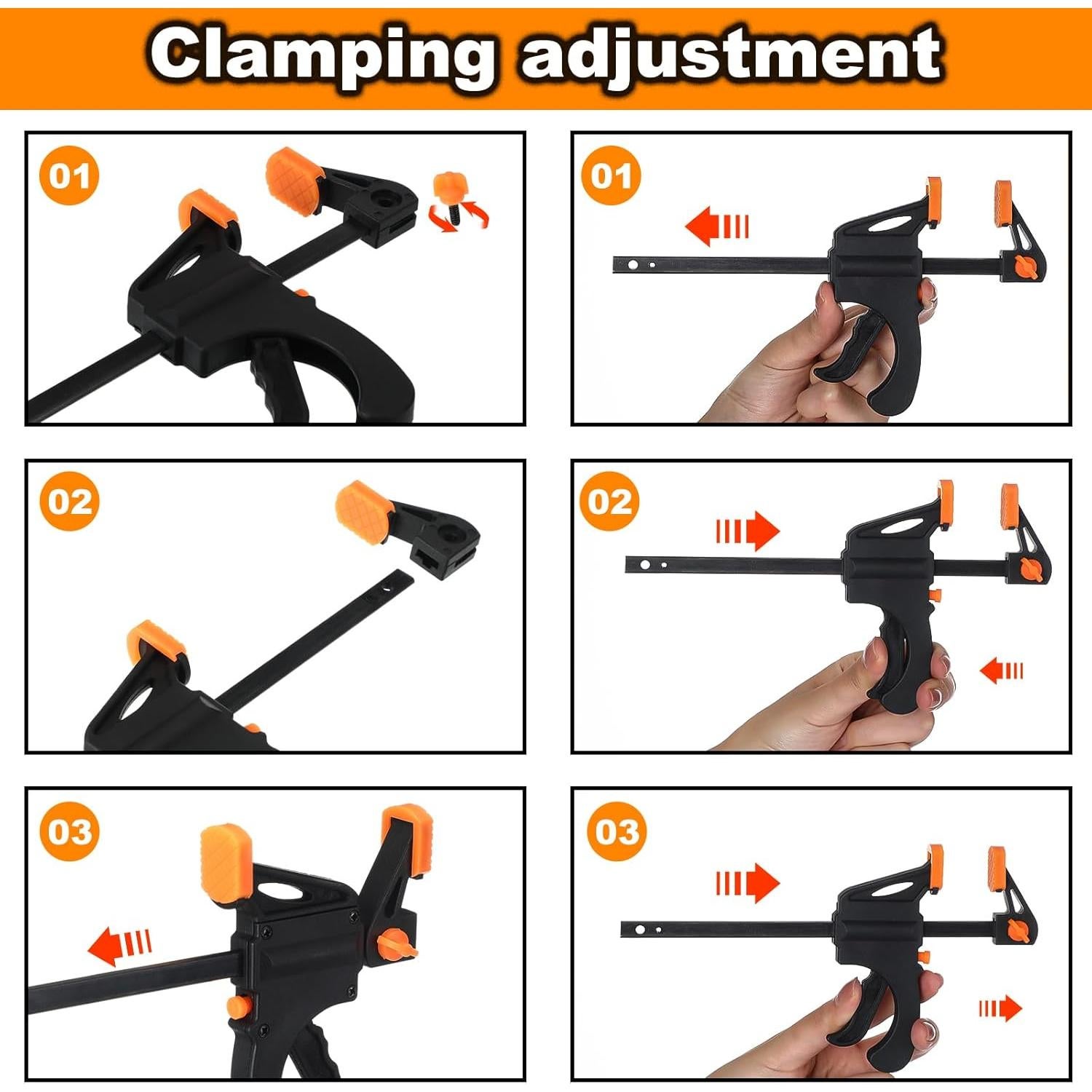 Clamping adjustment

01

02

03

01

02

03