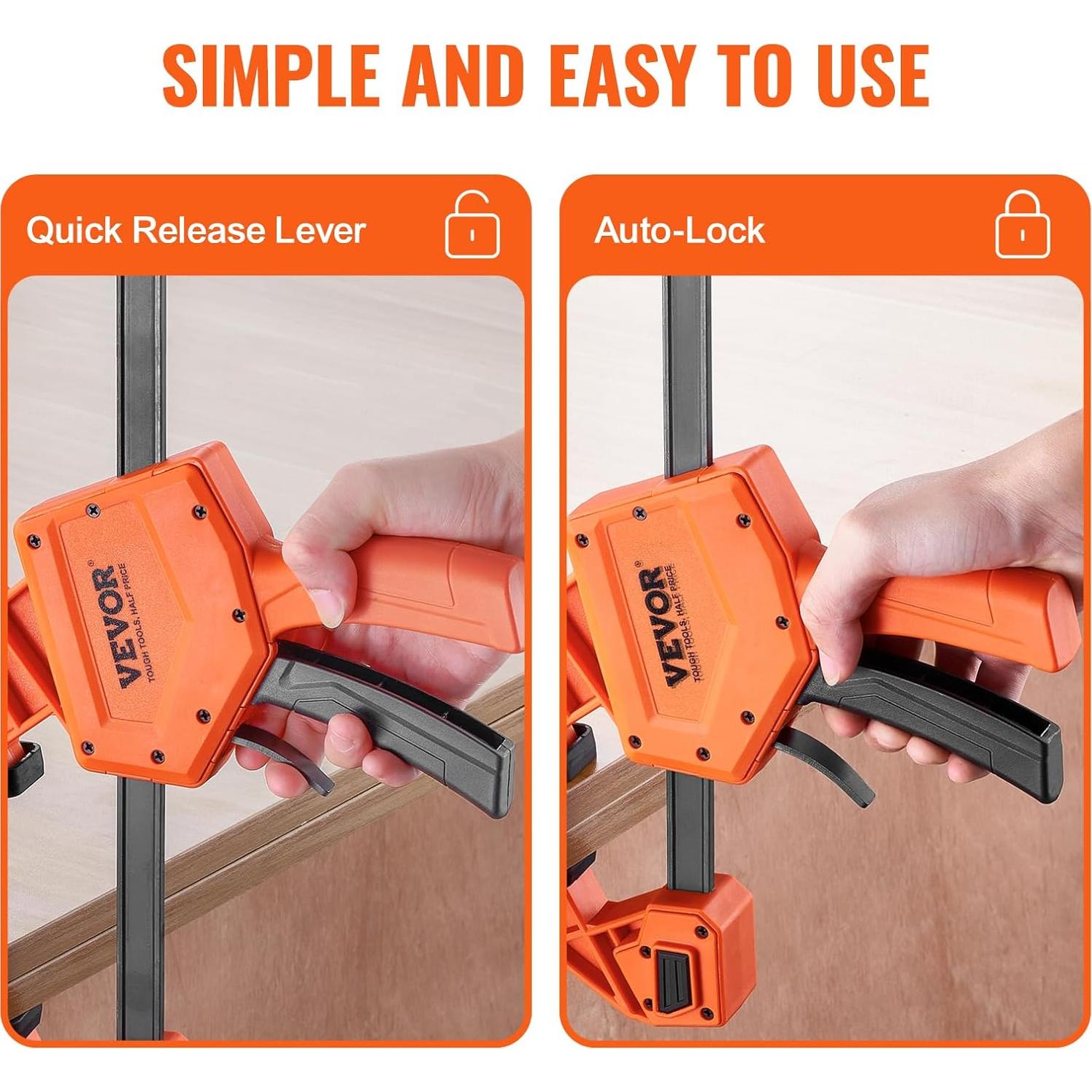 SIMPLE AND EASY TO USE

Quick Release Lever

VEVOR®
TOUGH TOOLS, HALF PRICE

Auto-Lock

VEVOR®
TOUGH TOOLS, HALF PRICE