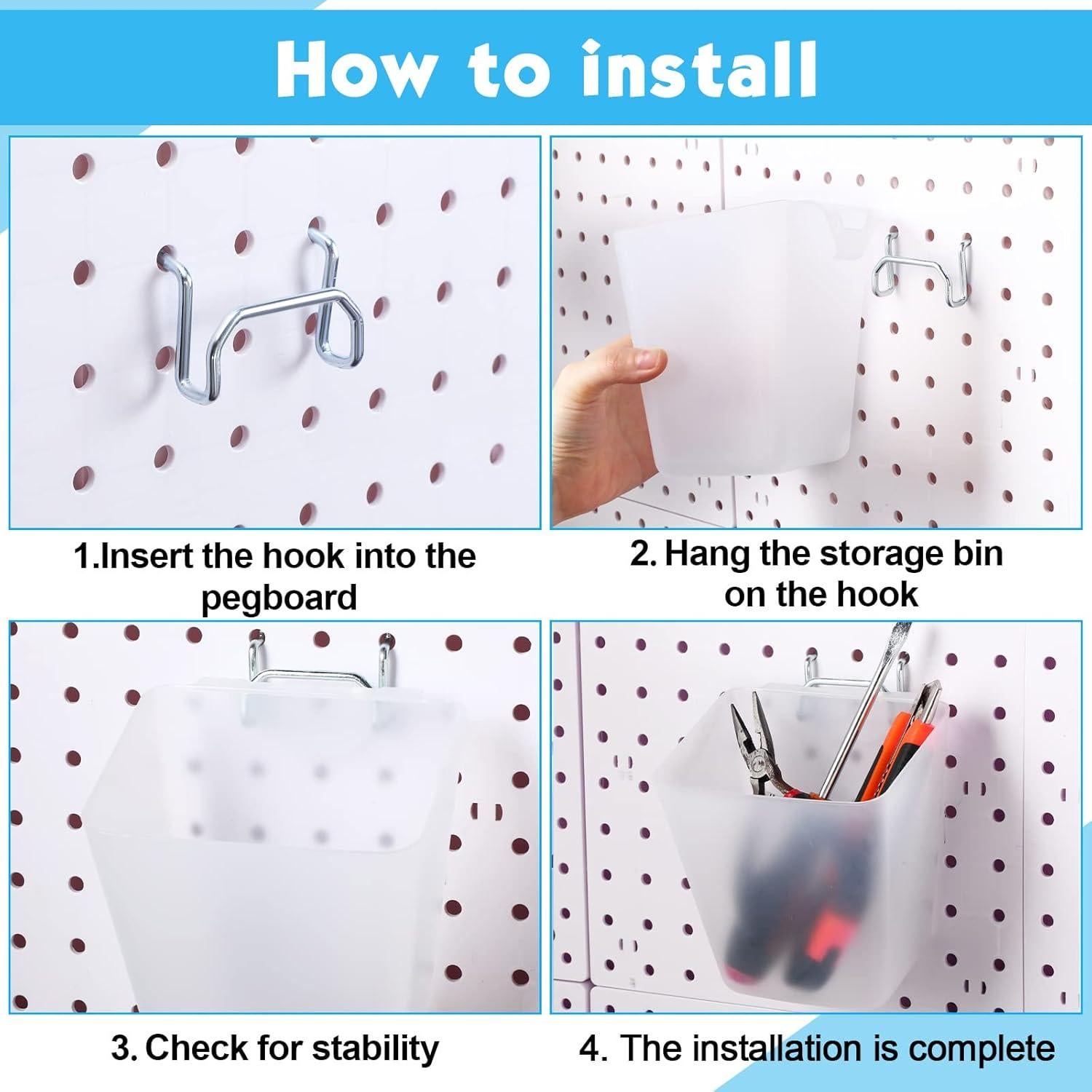 How to install

1.Insert the hook into the pegboard

2. Hang the storage bin on the hook

3. Check for stability

4. The installation is complete