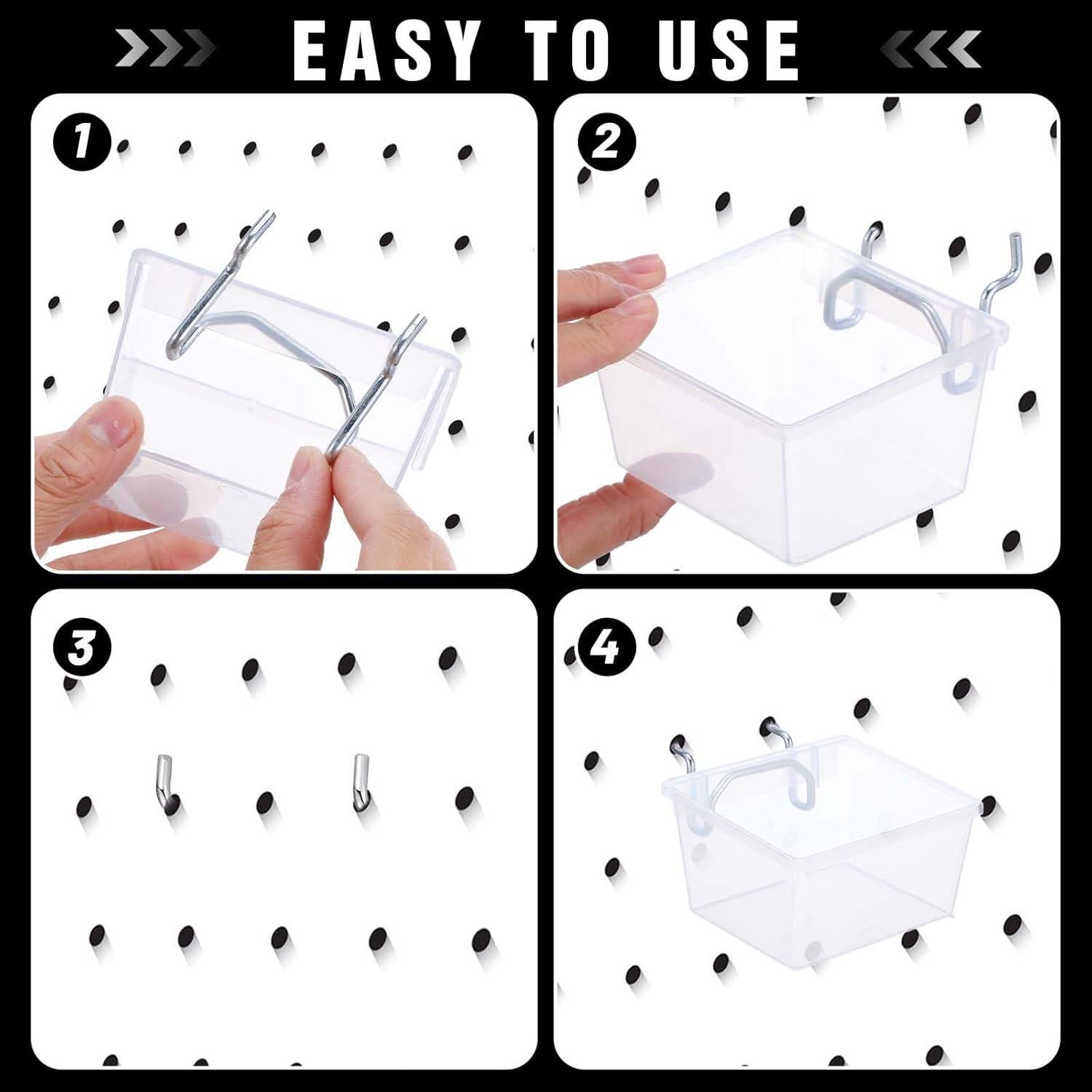 EASY TO USE

1

2

3

4