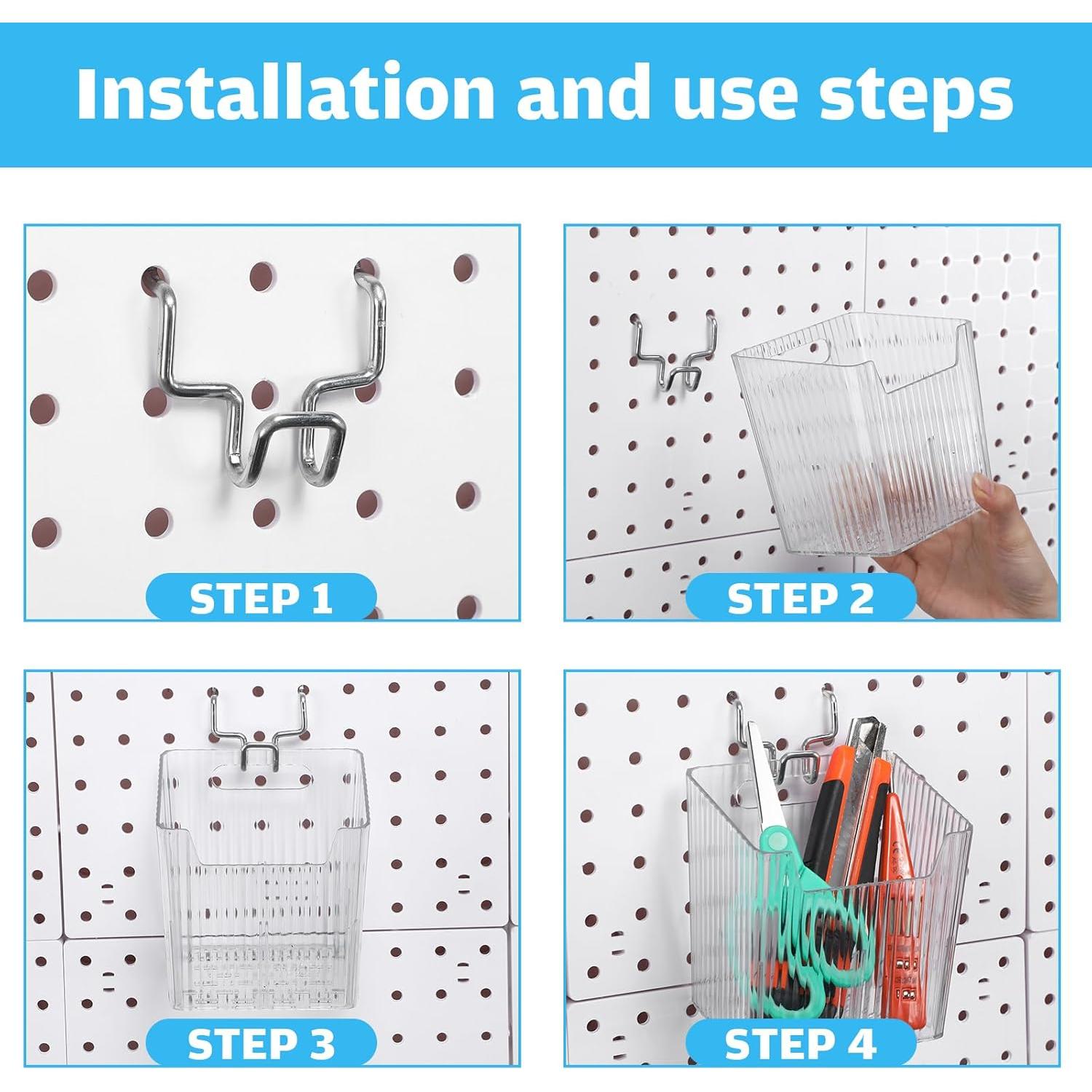 Installation and use steps

STEP 1

STEP 2

STEP 3

STEP 4