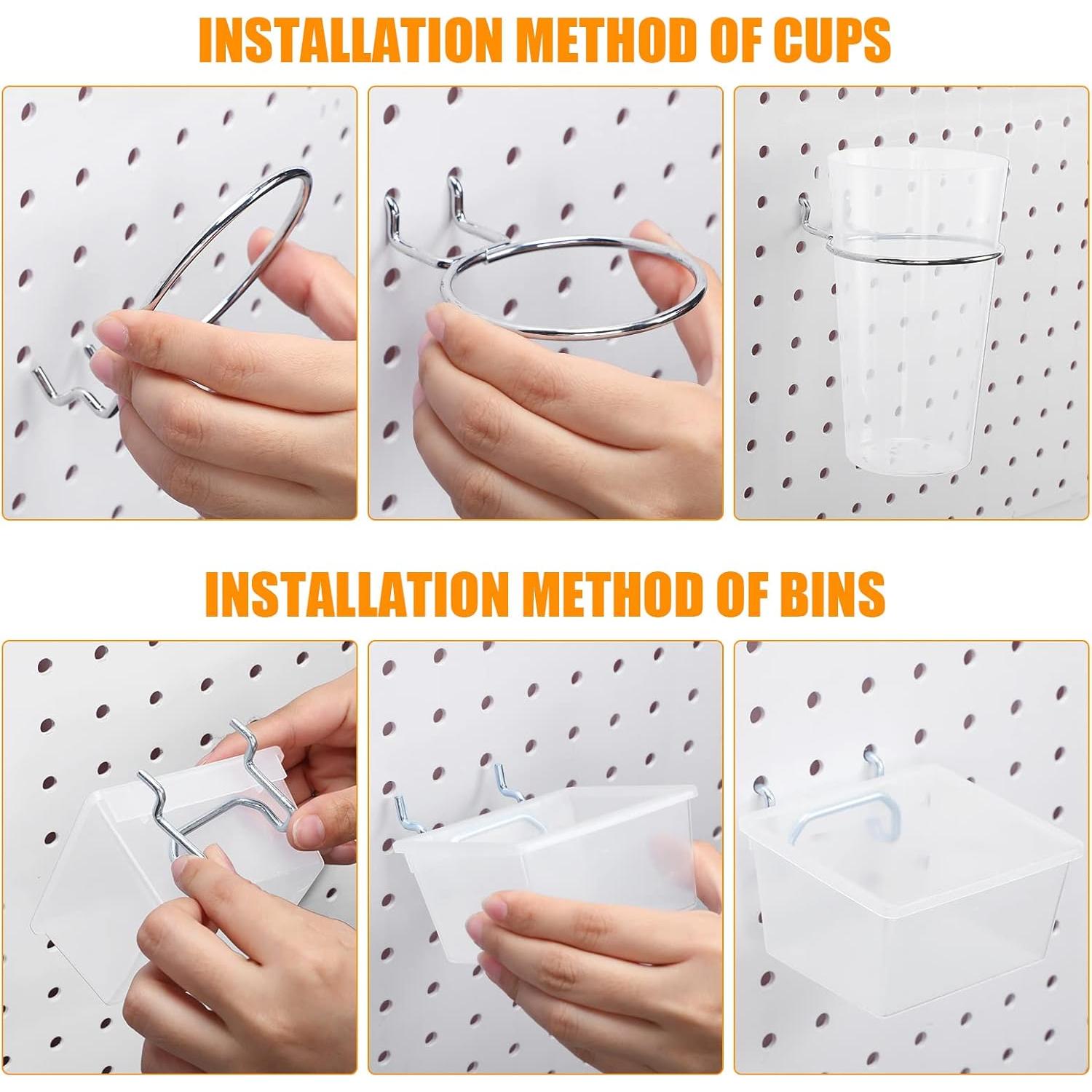 INSTALLATION METHOD OF CUPS

INSTALLATION METHOD OF BINS